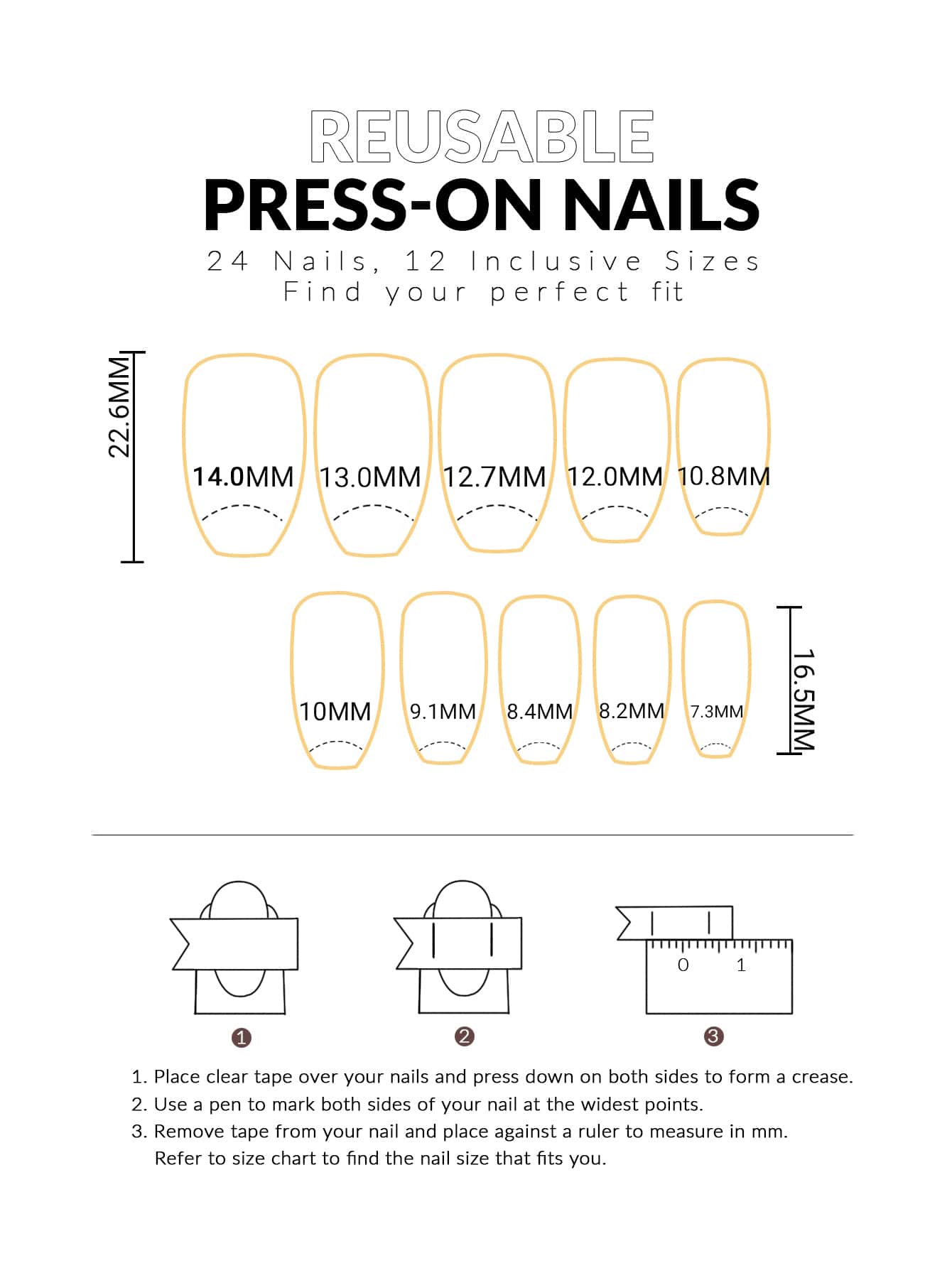 REUSABLE
PRESS-ON NAILS
24 Nails, 12 Inclusive Sizes
Find your perfect fit

22.6MM

14.0MM 13.0MM 12.7MM 12.0MM 10.8MM

10MM 9.1MM 8.4MM 8.2MM 7.3MM

16.5MM

0 1

1 2 3

1. Place clear tape over your nails and press down on both sides to form a crease.
2. Use a pen to mark both sides of your nail at the widest points.
3. Remove tape from your nail and place against a ruler to measure in mm. Refer to size chart to find the nail size that fits you.