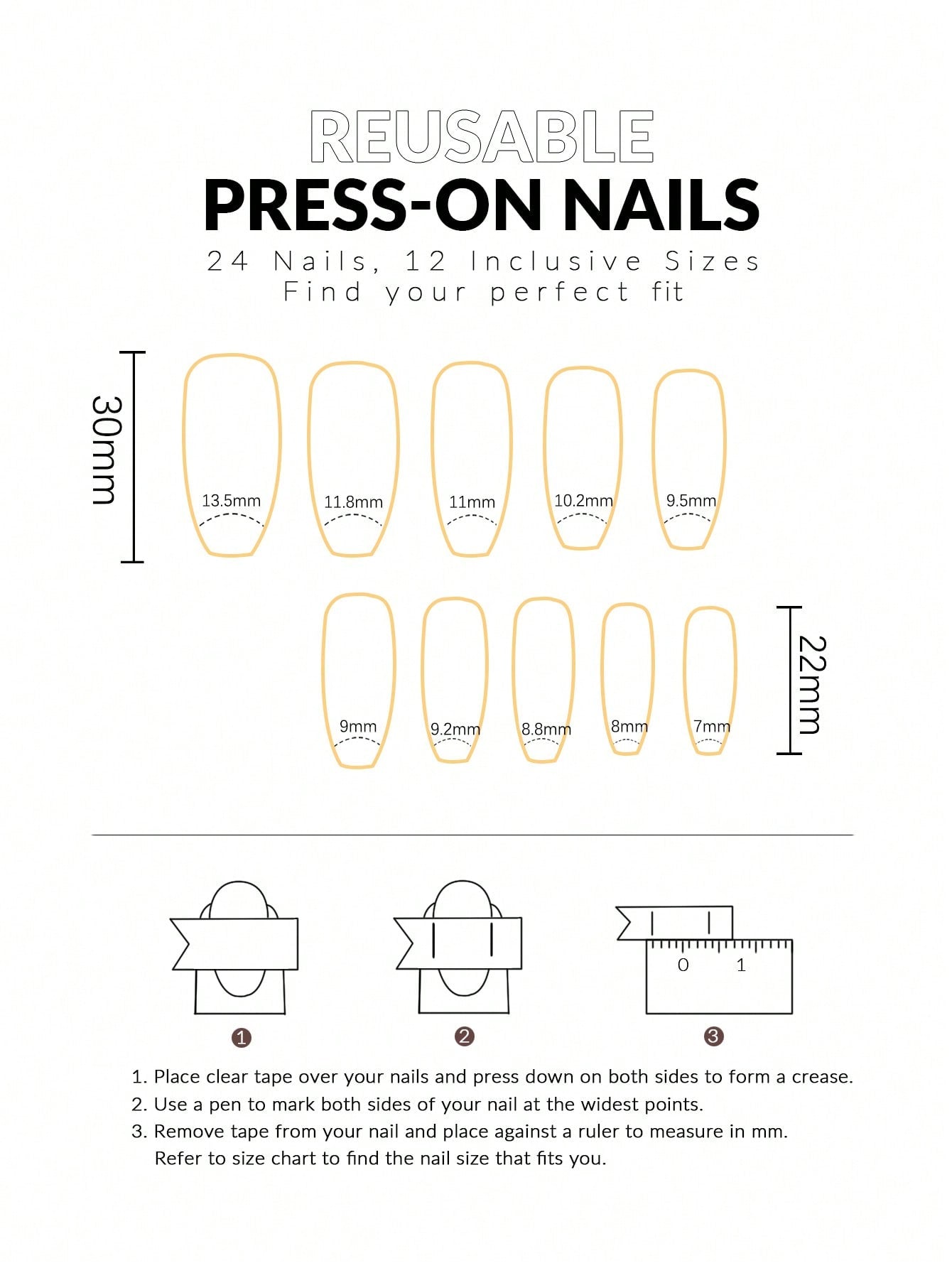 REUSABLE
PRESS-ON NAILS
24 Nails, 12 Inclusive Sizes
Find your perfect fit

30mm

13.5mm 11.8mm 11mm 10.2mm 9.5mm

9mm 9.2mm 8.8mm 8mm 7mm

22mm

0 1

1 2 3

1. Place clear tape over your nails and press down on both sides to form a crease.
2. Use a pen to mark both sides of your nail at the widest points.
3. Remove tape from your nail and place against a ruler to measure in mm. Refer to size chart to find the nail size that fits you.