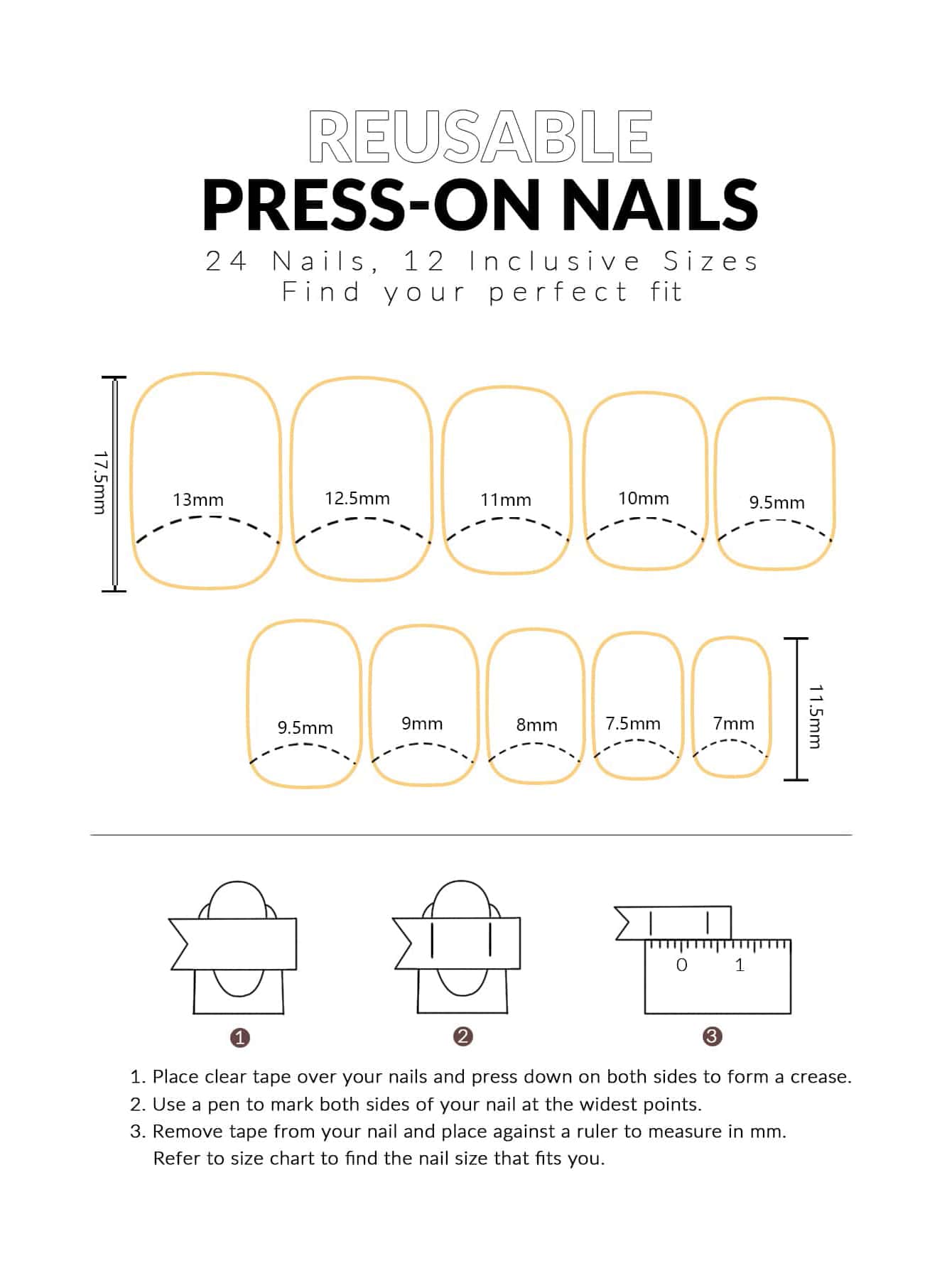 REUSABLE
PRESS-ON NAILS
24 Nails, 12 Inclusive Sizes
Find your perfect fit

17.5mm

13mm 12.5mm 11mm 10mm 9.5mm

9.5mm 9mm 8mm 7.5mm 7mm

11.5mm

0 1

1 2 3

1. Place clear tape over your nails and press down on both sides to form a crease.
2. Use a pen to mark both sides of your nail at the widest points.
3. Remove tape from your nail and place against a ruler to measure in mm. Refer to size chart to find the nail size that fits you.