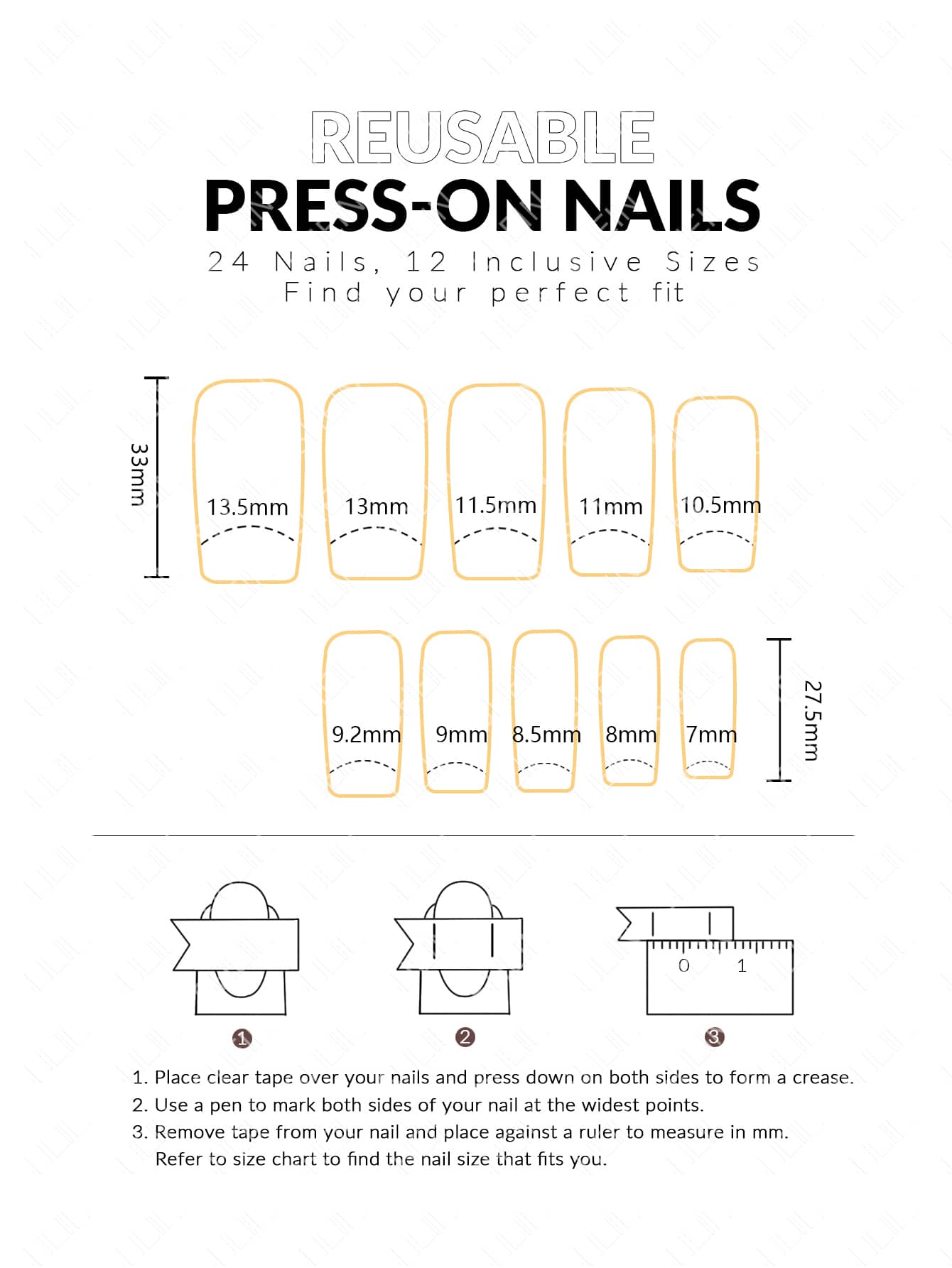 REUSABLE
PRESS-ON NAILS
24 Nails, 12 Inclusive Sizes
Find your perfect fit

33mm

13.5mm 13mm 11.5mm 11mm 10.5mm

9.2mm 9mm 8.5mm 8mm 7mm

27.5mm

0 1

1 2 3

1. Place clear tape over your nails and press down on both sides to form a crease.
2. Use a pen to mark both sides of your nail at the widest points.
3. Remove tape from your nail and place against a ruler to measure in mm. Refer to size chart to find the nail size that fits you.