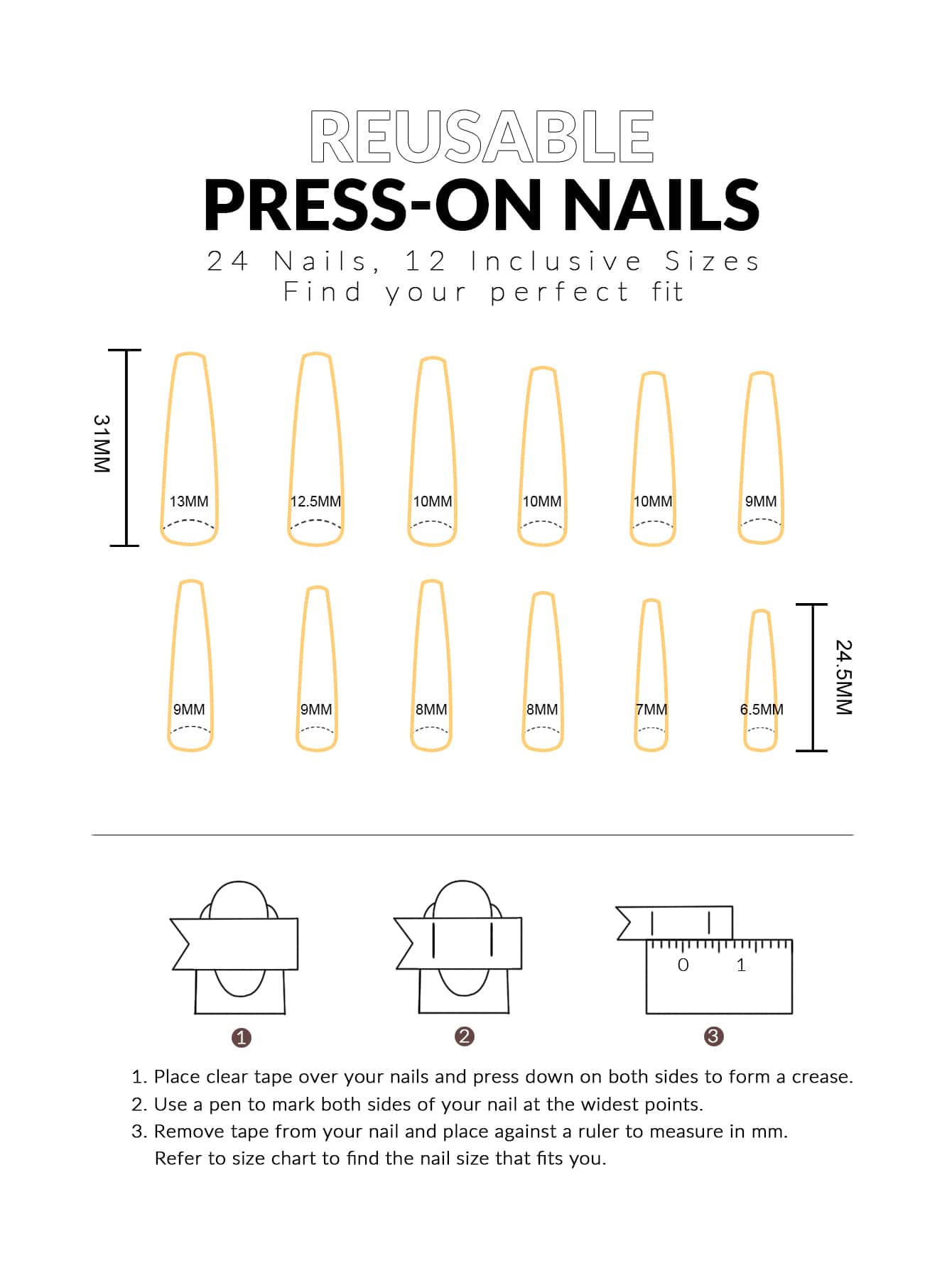 REUSABLE
PRESS-ON NAILS
24 Nails, 12 Inclusive Sizes
Find your perfect fit

31MM

13MM 12.5MM 10MM 10MM 10MM 9MM

9MM 9MM 8MM 8MM 7MM 6.5MM

24.5MM

0 1

1 2 3

1. Place clear tape over your nails and press down on both sides to form a crease.
2. Use a pen to mark both sides of your nail at the widest points.
3. Remove tape from your nail and place against a ruler to measure in mm. Refer to size chart to find the nail size that fits you.