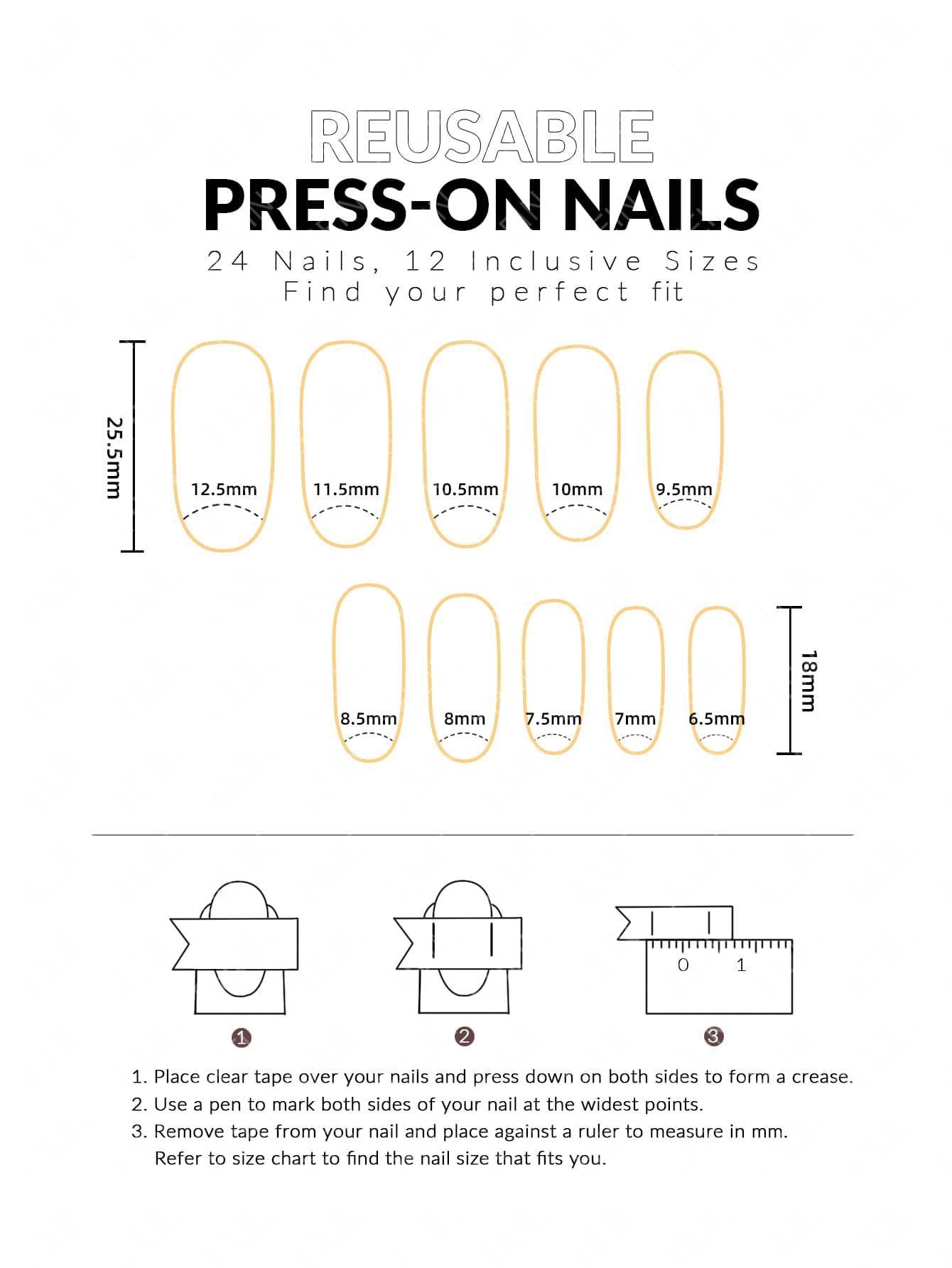 REUSABLE
PRESS-ON NAILS
24 Nails, 12 Inclusive Sizes
Find your perfect fit

25.5mm

12.5mm 11.5mm 10.5mm 10mm 9.5mm

8.5mm 8mm 7.5mm 7mm 6.5mm

18mm

0 1

1 2 3

1. Place clear tape over your nails and press down on both sides to form a crease.
2. Use a pen to mark both sides of your nail at the widest points.
3. Remove tape from your nail and place against a ruler to measure in mm. Refer to size chart to find the nail size that fits you.