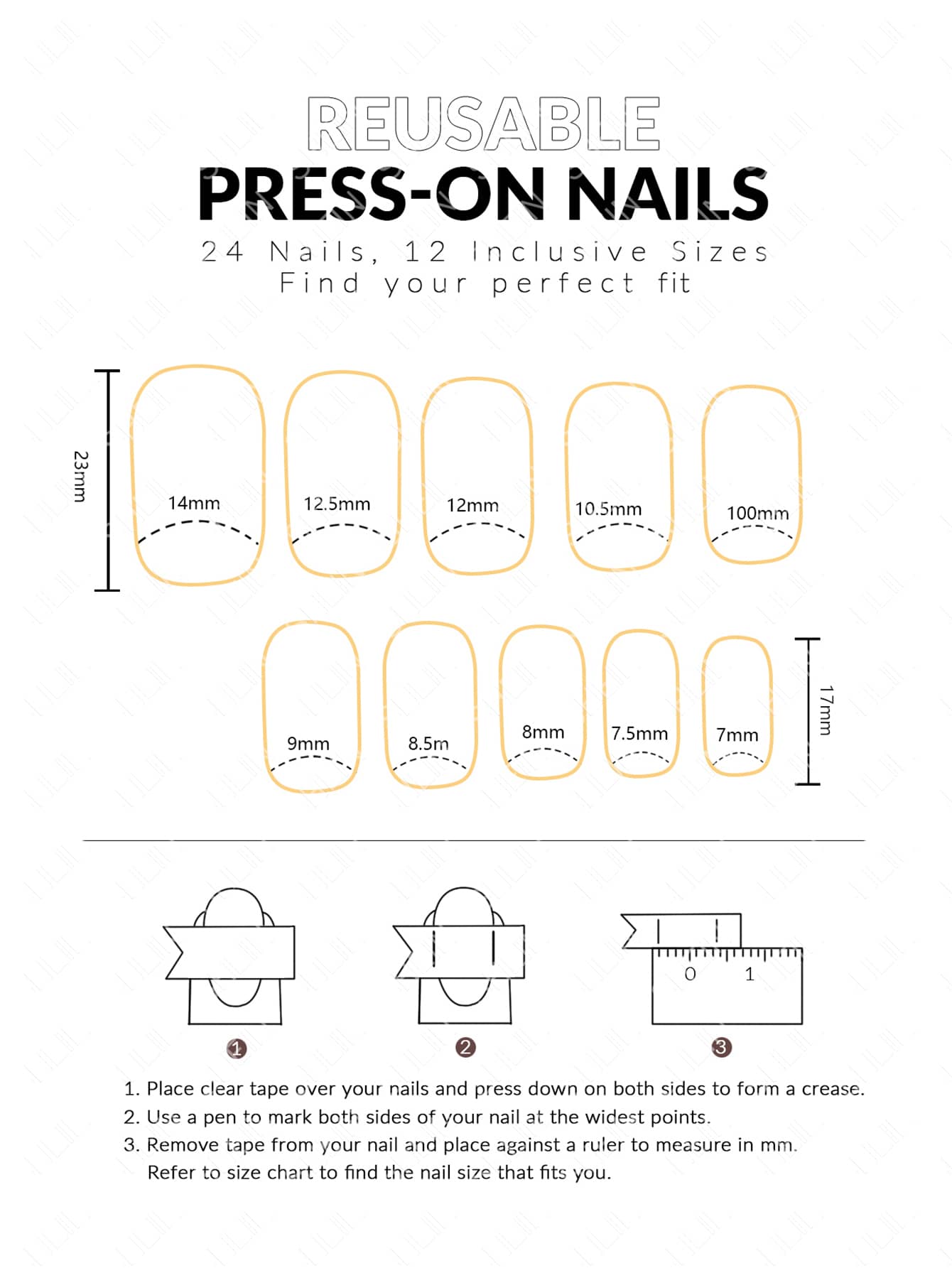 REUSABLE
PRESS-ON NAILS
24 Nails, 12 Inclusive Sizes
Find your perfect fit

23mm

14mm 12.5mm 12mm 10.5mm 100mm

9mm 8.5m 8mm 7.5mm 7mm

17mm

0 1

1 2 3

1. Place clear tape over your nails and press down on both sides to form a crease.
2. Use a pen to mark both sides of your nail at the widest points.
3. Remove tape from your nail and place against a ruler to measure in mm. Refer to size chart to find the nail size that fits you.