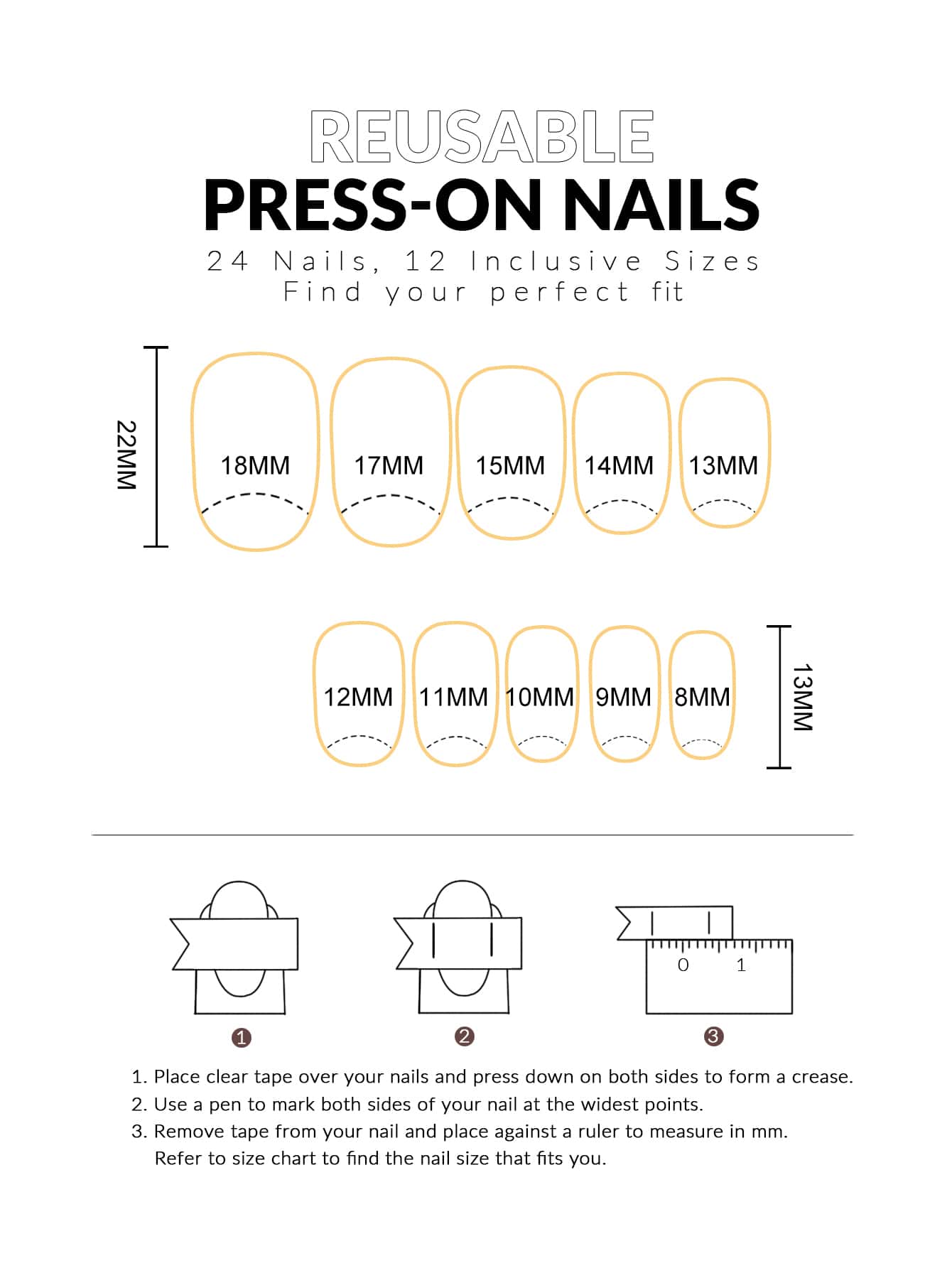 REUSABLE
PRESS-ON NAILS
24 Nails, 12 Inclusive Sizes
Find your perfect fit

22MM

18MM 17MM 15MM 14MM 13MM

12MM 11MM 10MM 9MM 8MM

13MM

0 1

1 2 3

1. Place clear tape over your nails and press down on both sides to form a crease.
2. Use a pen to mark both sides of your nail at the widest points.
3. Remove tape from your nail and place against a ruler to measure in mm.
Refer to size chart to find the nail size that fits you.