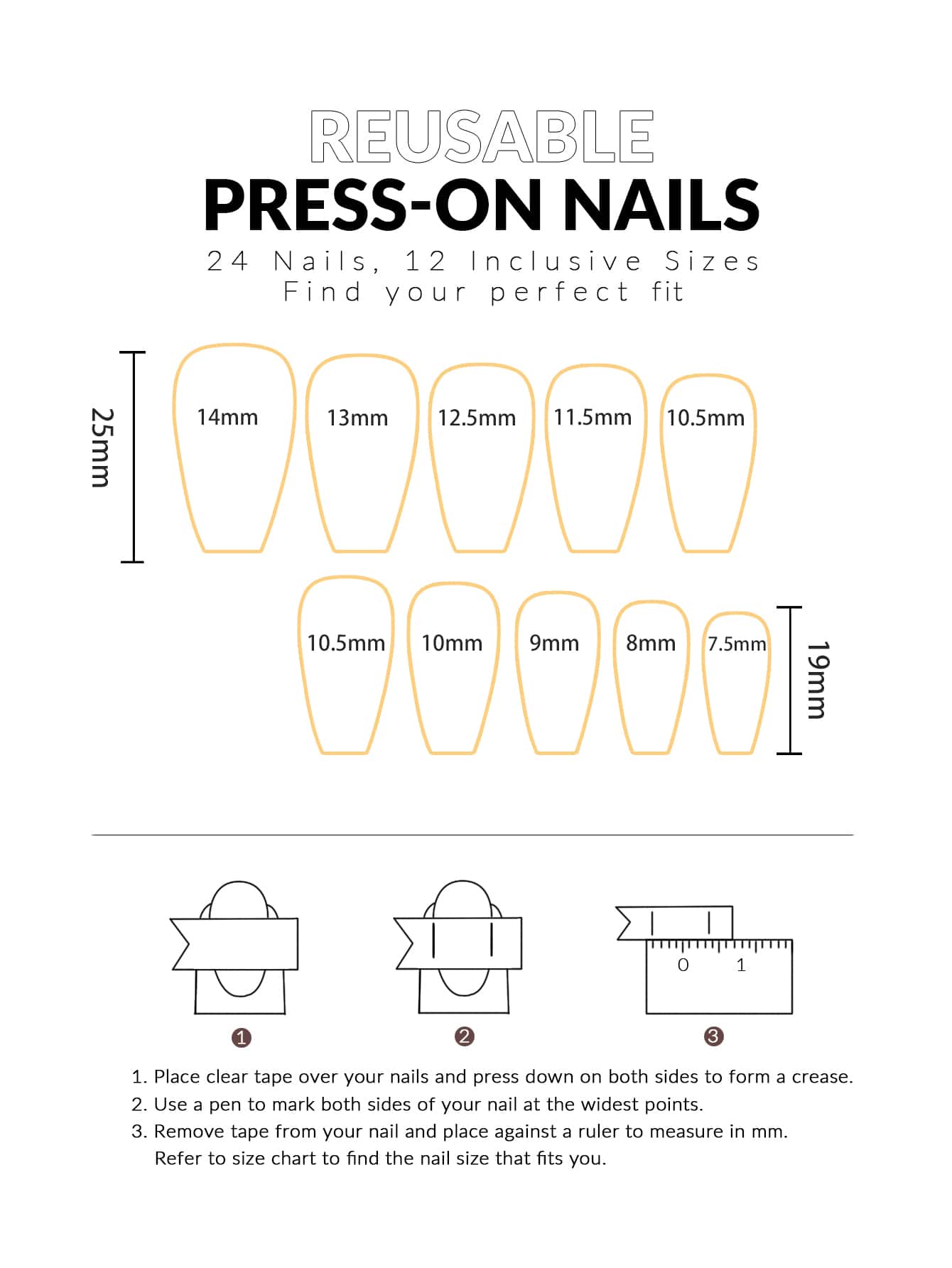 REUSABLE
PRESS-ON NAILS
24 Nails, 12 Inclusive Sizes
Find your perfect fit

25mm

14mm 13mm 12.5mm 11.5mm 10.5mm

10.5mm 10mm 9mm 8mm 7.5mm

19mm

0 1

1 2 3

1. Place clear tape over your nails and press down on both sides to form a crease.
2. Use a pen to mark both sides of your nail at the widest points.
3. Remove tape from your nail and place against a ruler to measure in mm. Refer to size chart to find the nail size that fits you.