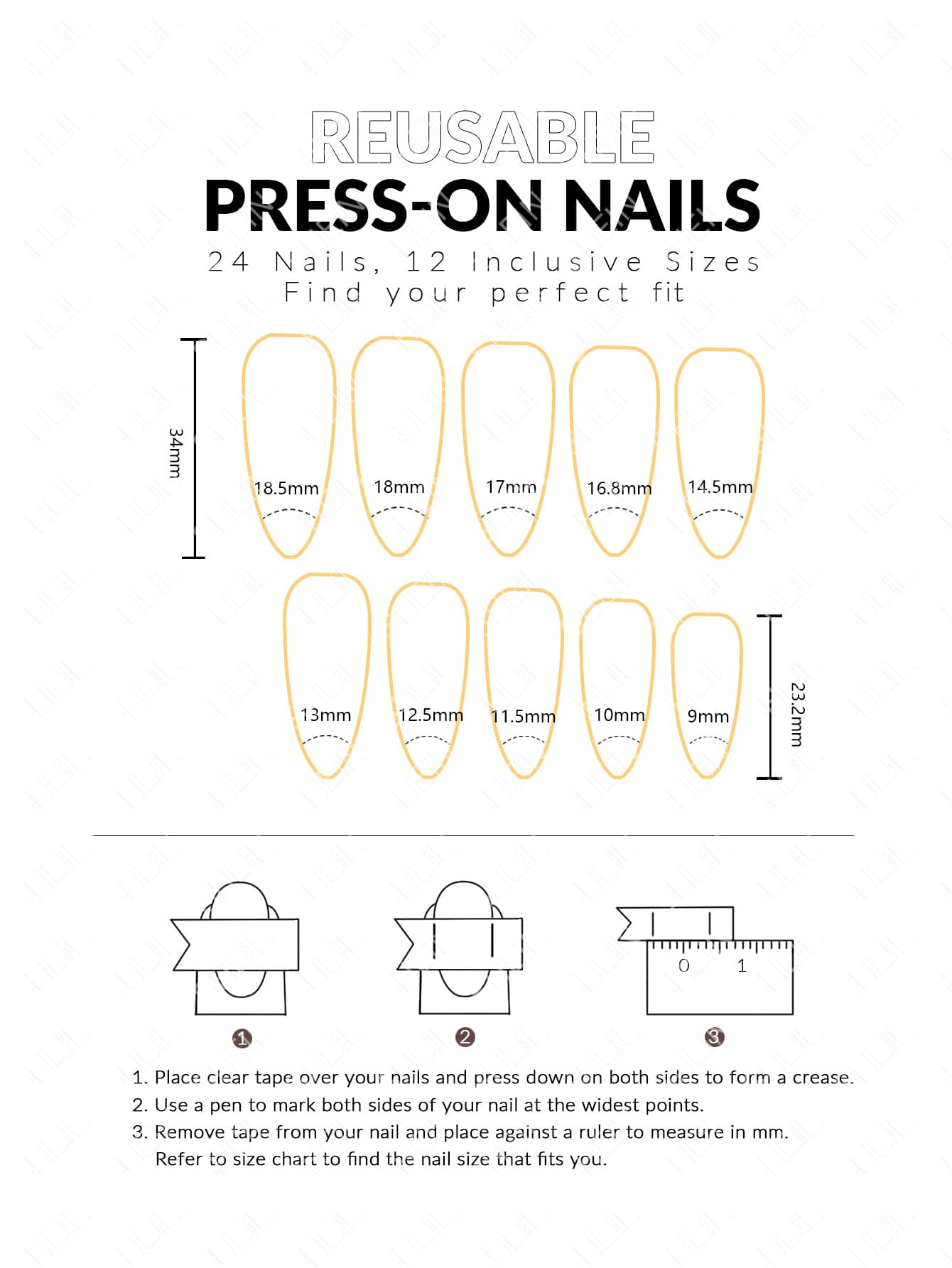 REUSABLE
PRESS-ON NAILS
24 Nails, 12 Inclusive Sizes
Find your perfect fit

34mm

18.5mm 18mm 17mm 16.8mm 14.5mm

13mm 12.5mm 11.5mm 10mm 9mm

23.2mm

0 1

1 2 3

1. Place clear tape over your nails and press down on both sides to form a crease.
2. Use a pen to mark both sides of your nail at the widest points.
3. Remove tape from your nail and place against a ruler to measure in mm. Refer to size chart to find the nail size that fits you.