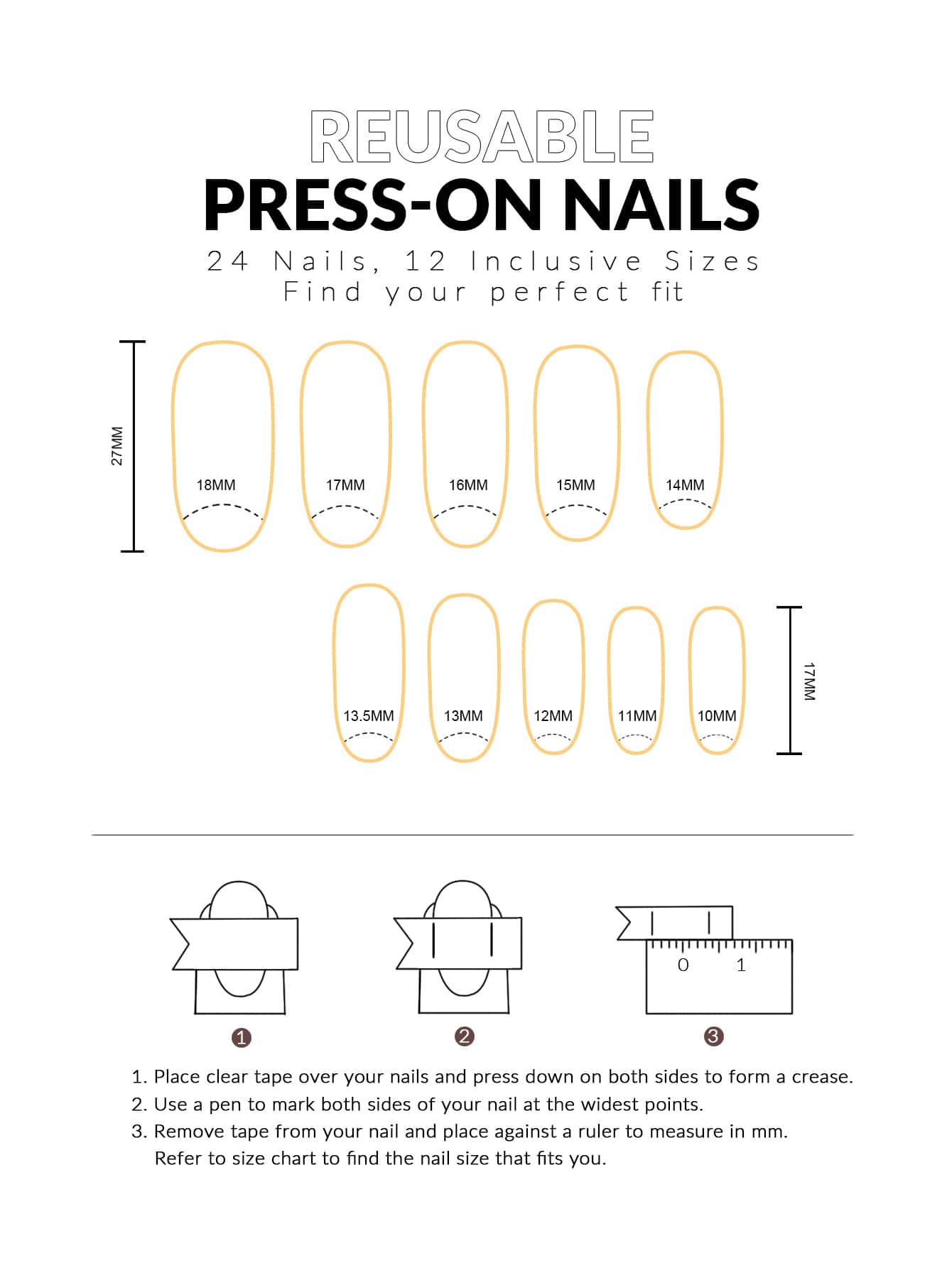 REUSABLE
PRESS-ON NAILS
24 Nails, 12 Inclusive Sizes
Find your perfect fit

27MM

18MM 17MM 16MM 15MM 14MM

13.5MM 13MM 12MM 11MM 10MM

17MM

0 1

1 2 3

1. Place clear tape over your nails and press down on both sides to form a crease.
2. Use a pen to mark both sides of your nail at the widest points.
3. Remove tape from your nail and place against a ruler to measure in mm. Refer to size chart to find the nail size that fits you.