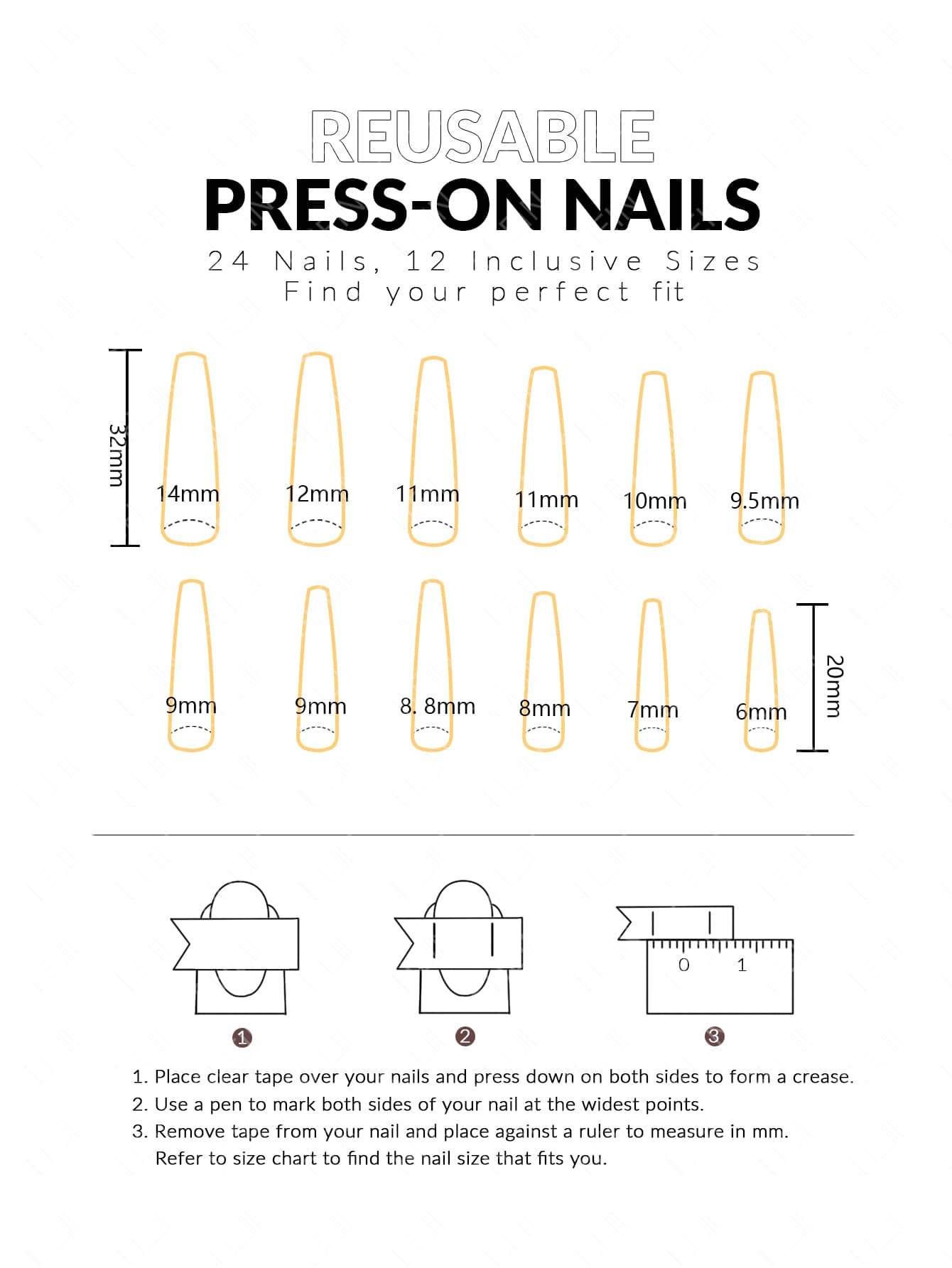 REUSABLE
PRESS-ON NAILS
24 Nails, 12 Inclusive Sizes
Find your perfect fit

32mm

14mm 12mm 11mm 11mm 10mm 9.5mm

9mm 9mm 8. 8mm 8mm 7mm 6mm

20mm

0 1

1 2 3

1. Place clear tape over your nails and press down on both sides to form a crease.
2. Use a pen to mark both sides of your nail at the widest points.
3. Remove tape from your nail and place against a ruler to measure in mm. Refer to size chart to find the nail size that fits you.