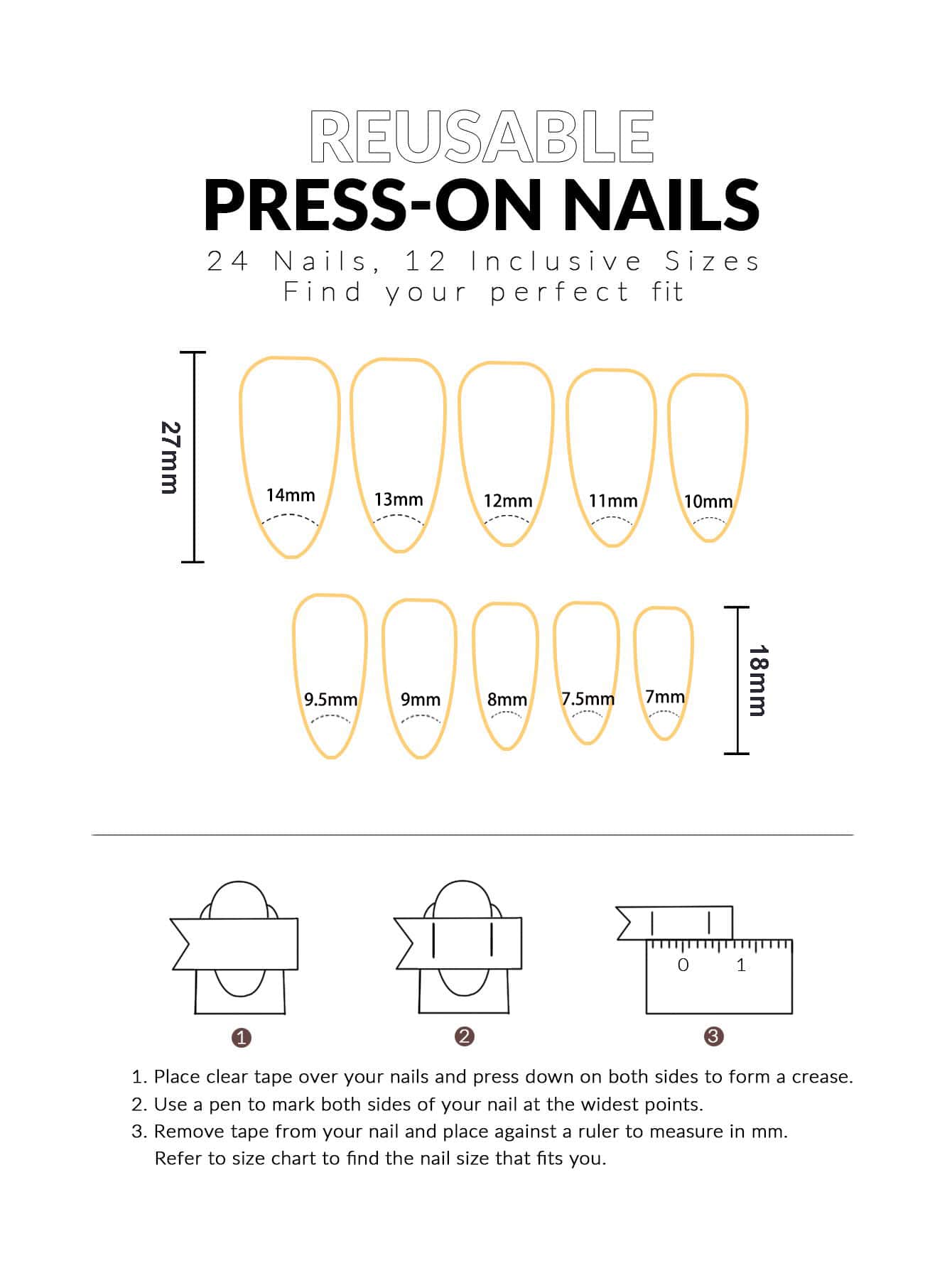 REUSABLE
PRESS-ON NAILS
24 Nails, 12 Inclusive Sizes
Find your perfect fit

27mm

14mm 13mm 12mm 11mm 10mm

9.5mm 9mm 8mm 7.5mm 7mm

18mm

0 1

1 2 3

1. Place clear tape over your nails and press down on both sides to form a crease.
2. Use a pen to mark both sides of your nail at the widest points.
3. Remove tape from your nail and place against a ruler to measure in mm. Refer to size chart to find the nail size that fits you.