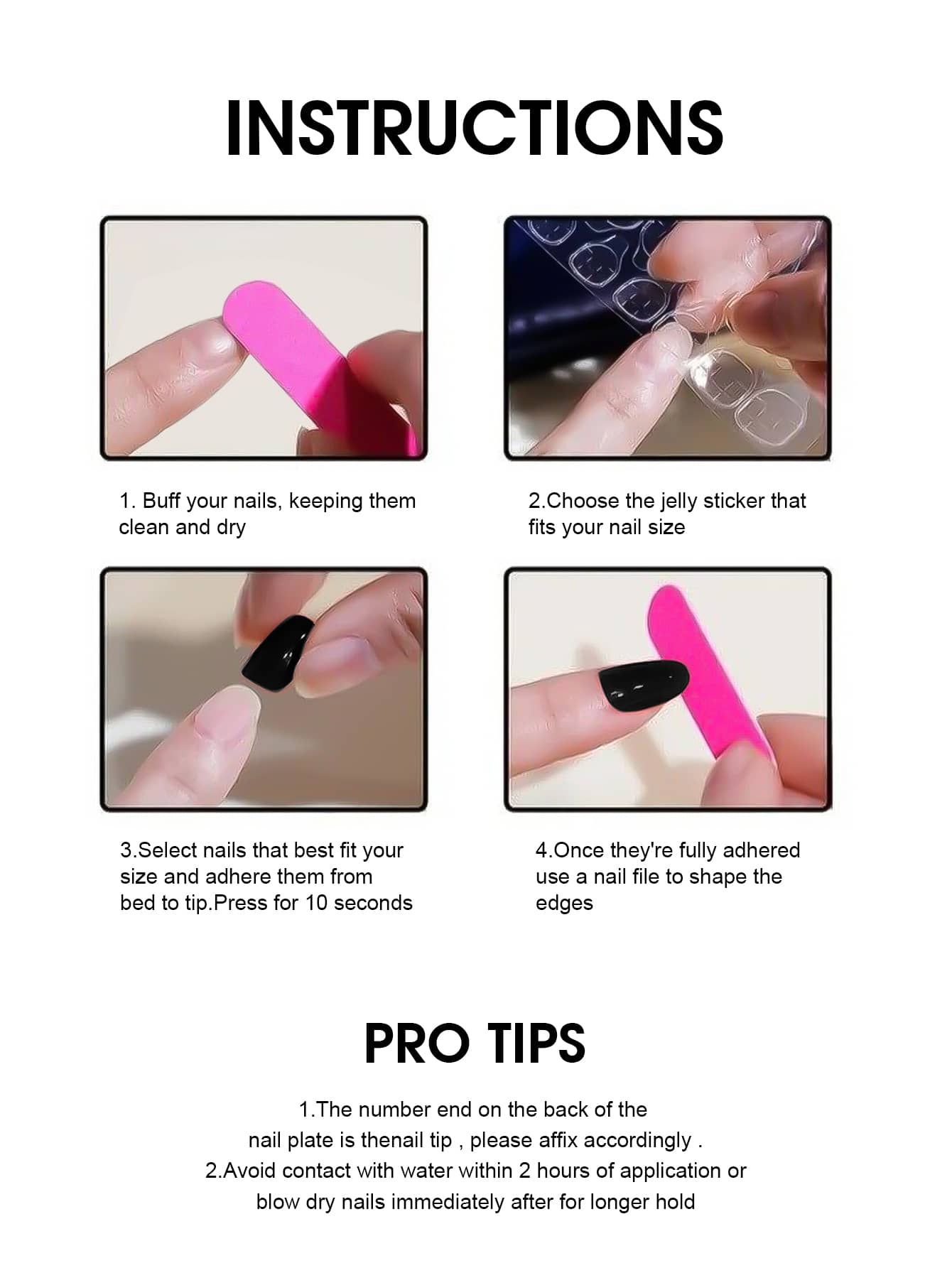 INSTRUCTIONS

1. Buff your nails, keeping them clean and dry

2.Choose the jelly sticker that fits your nail size

3.Select nails that best fit your size and adhere them from bed to tip.Press for 10 seconds

4.Once they're fully adhered use a nail file to shape the edges

PRO TIPS

1.The number end on the back of the nail plate is thenail tip , please affix accordingly .
2.Avoid contact with water within 2 hours of application or blow dry nails immediately after for longer hold