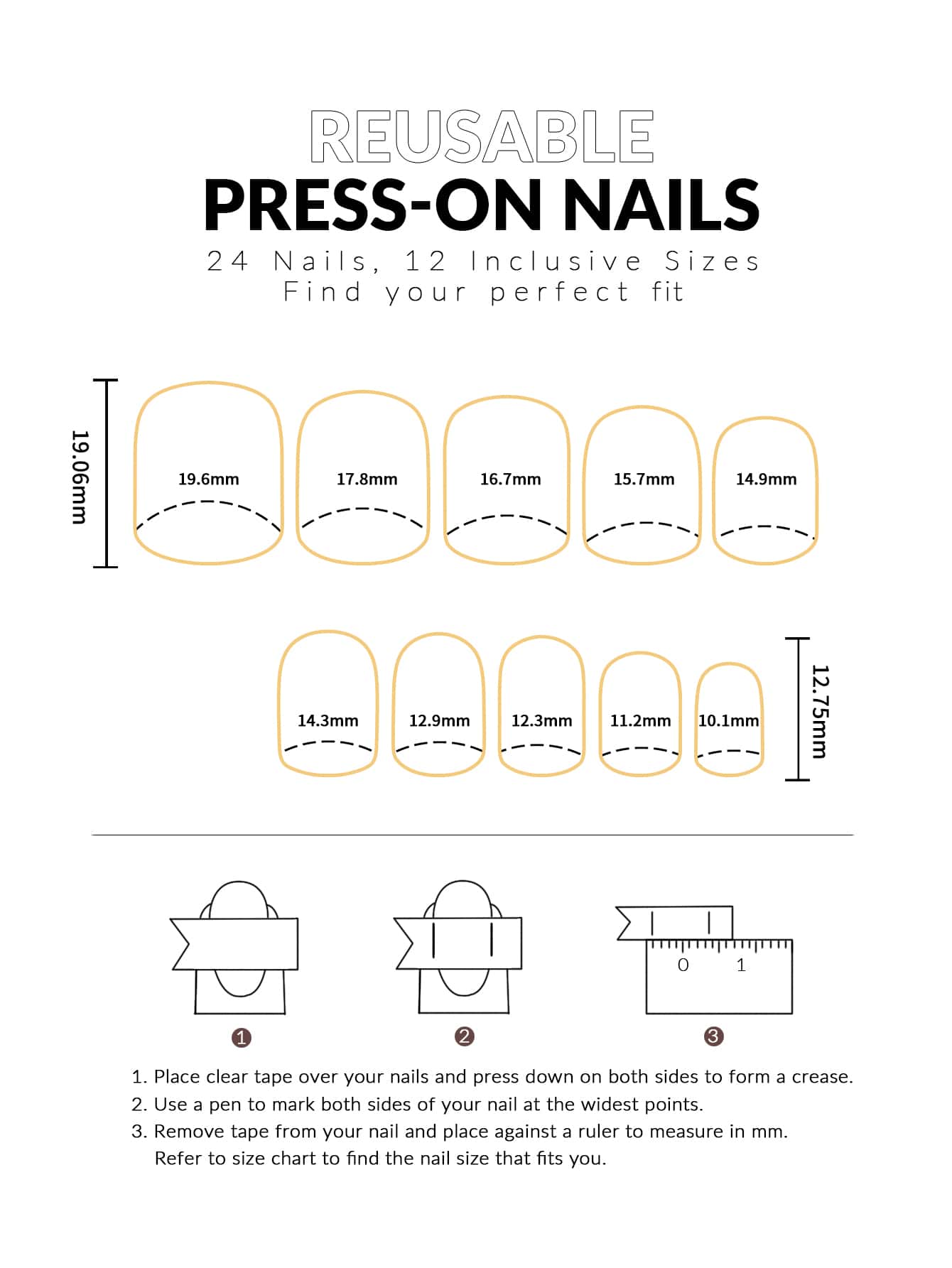 REUSABLE
PRESS-ON NAILS
24 Nails, 12 Inclusive Sizes
Find your perfect fit

19.06mm

19.6mm 17.8mm 16.7mm 15.7mm 14.9mm

14.3mm 12.9mm 12.3mm 11.2mm 10.1mm

12.75mm

0 1

1 2 3

1. Place clear tape over your nails and press down on both sides to form a crease.
2. Use a pen to mark both sides of your nail at the widest points.
3. Remove tape from your nail and place against a ruler to measure in mm. Refer to size chart to find the nail size that fits you.