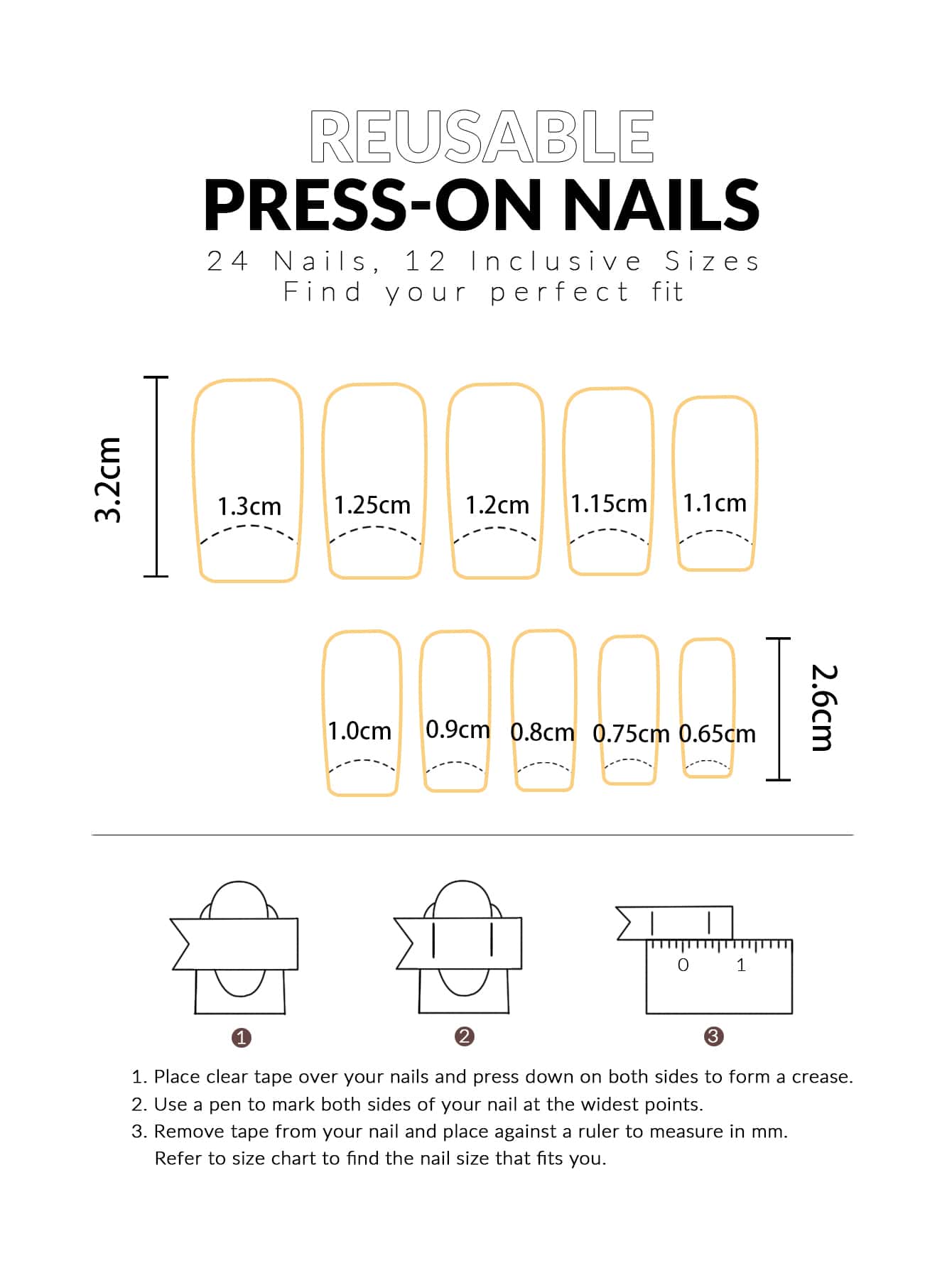 REUSABLE
PRESS-ON NAILS
24 Nails, 12 Inclusive Sizes
Find your perfect fit

3.2cm

1.3cm 1.25cm 1.2cm 1.15cm 1.1cm

1.0cm 0.9cm 0.8cm 0.75cm 0.65cm

2.6cm

0 1

1 2 3

1. Place clear tape over your nails and press down on both sides to form a crease.
2. Use a pen to mark both sides of your nail at the widest points.
3. Remove tape from your nail and place against a ruler to measure in mm. Refer to size chart to find the nail size that fits you.