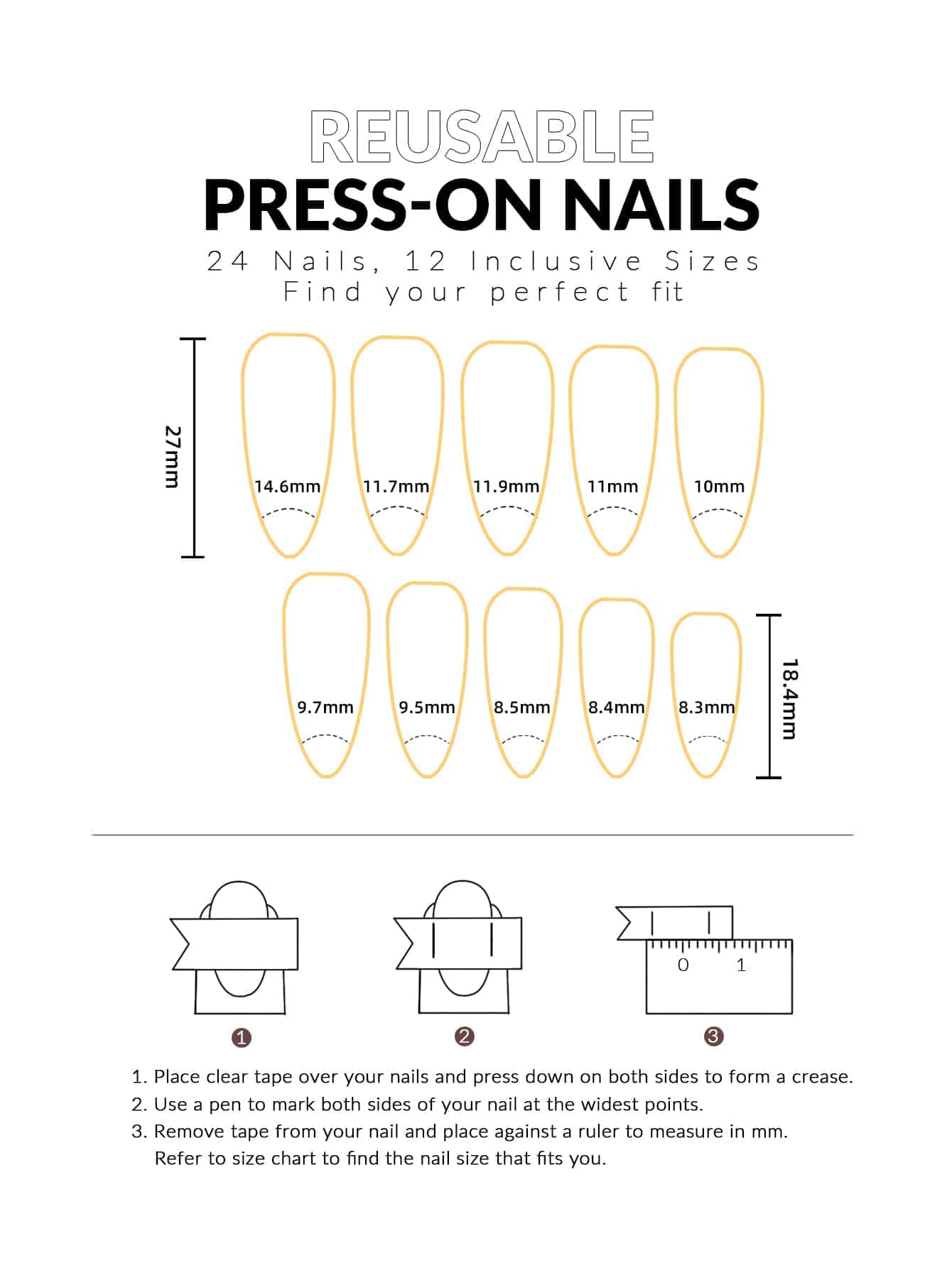 REUSABLE
PRESS-ON NAILS
24 Nails, 12 Inclusive Sizes
Find your perfect fit

27mm

14.6mm 11.7mm 11.9mm 11mm 10mm

9.7mm 9.5mm 8.5mm 8.4mm 8.3mm

18.4mm

0 1

1 2 3

1. Place clear tape over your nails and press down on both sides to form a crease.
2. Use a pen to mark both sides of your nail at the widest points.
3. Remove tape from your nail and place against a ruler to measure in mm. Refer to size chart to find the nail size that fits you.