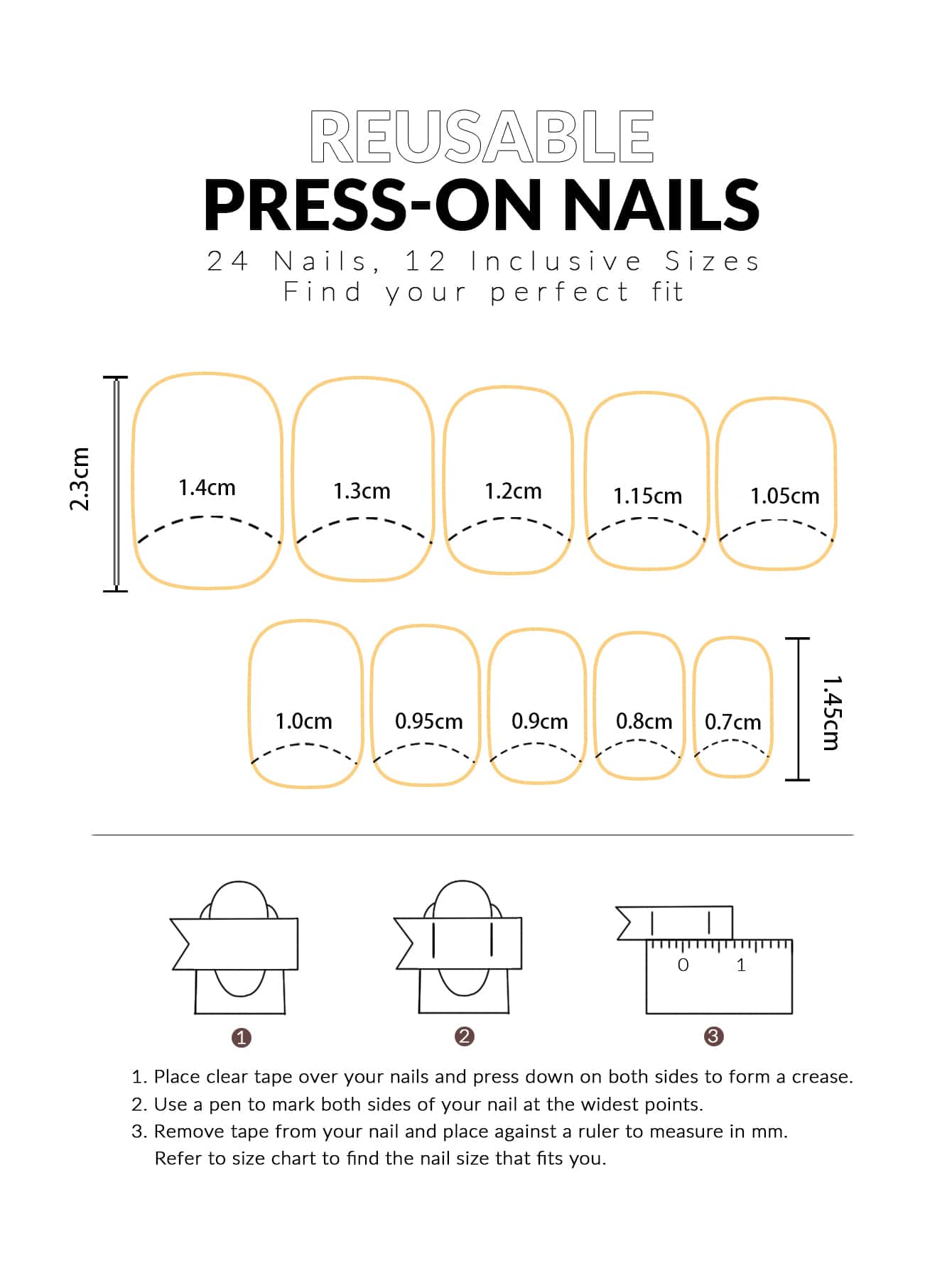 REUSABLE
PRESS-ON NAILS
24 Nails, 12 Inclusive Sizes
Find your perfect fit

2.3cm

1.4cm 1.3cm 1.2cm 1.15cm 1.05cm

1.0cm 0.95cm 0.9cm 0.8cm 0.7cm

1.45cm

0 1

1 2 3

1. Place clear tape over your nails and press down on both sides to form a crease.
2. Use a pen to mark both sides of your nail at the widest points.
3. Remove tape from your nail and place against a ruler to measure in mm. Refer to size chart to find the nail size that fits you.