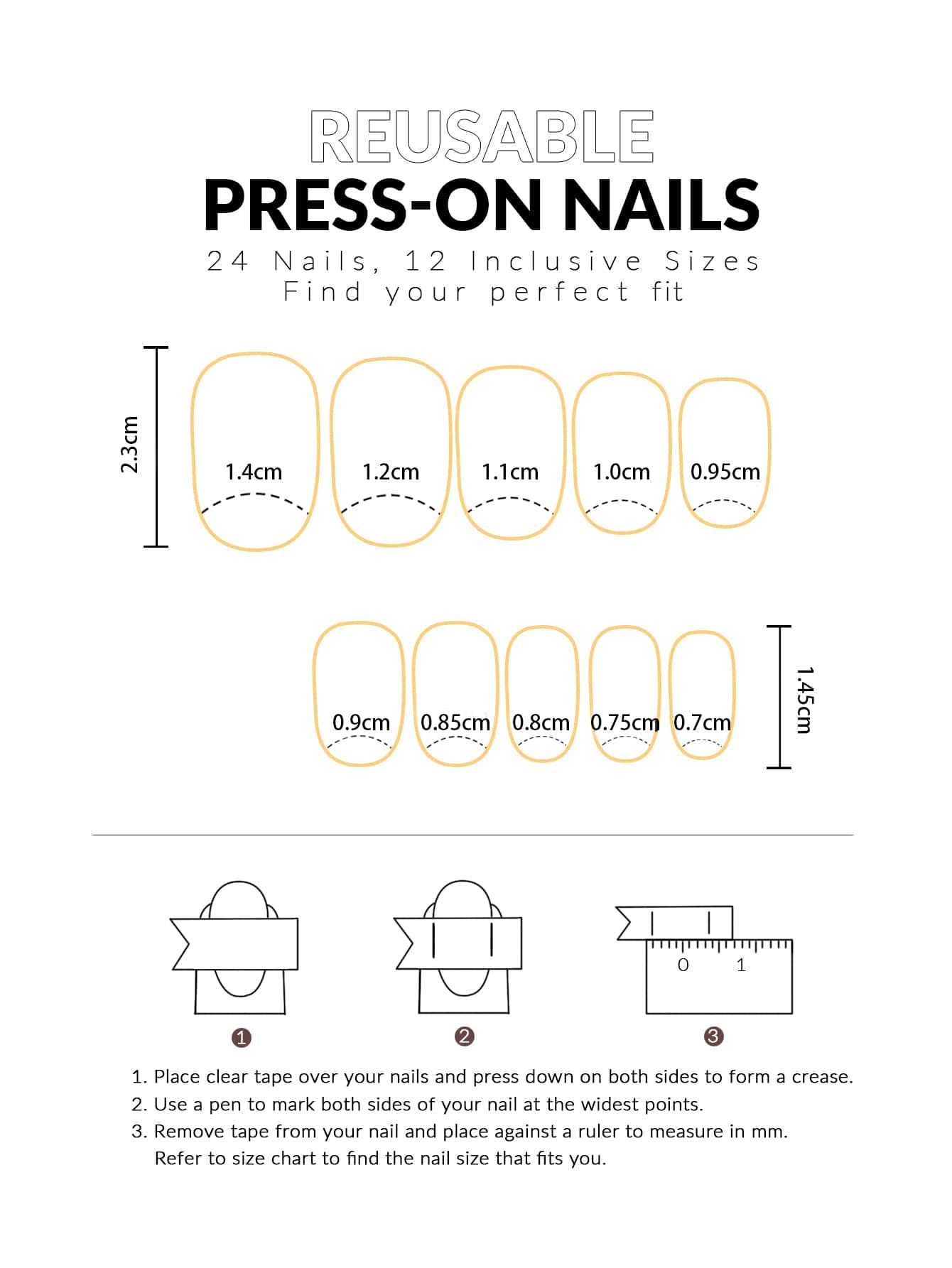 REUSABLE
PRESS-ON NAILS
24 Nails, 12 Inclusive Sizes
Find your perfect fit

2.3cm
1.4cm 1.2cm 1.1cm 1.0cm 0.95cm

0.9cm 0.85cm 0.8cm 0.75cm 0.7cm
1.45cm

0 1

1 2 3

1. Place clear tape over your nails and press down on both sides to form a crease.
2. Use a pen to mark both sides of your nail at the widest points.
3. Remove tape from your nail and place against a ruler to measure in mm. Refer to size chart to find the nail size that fits you.