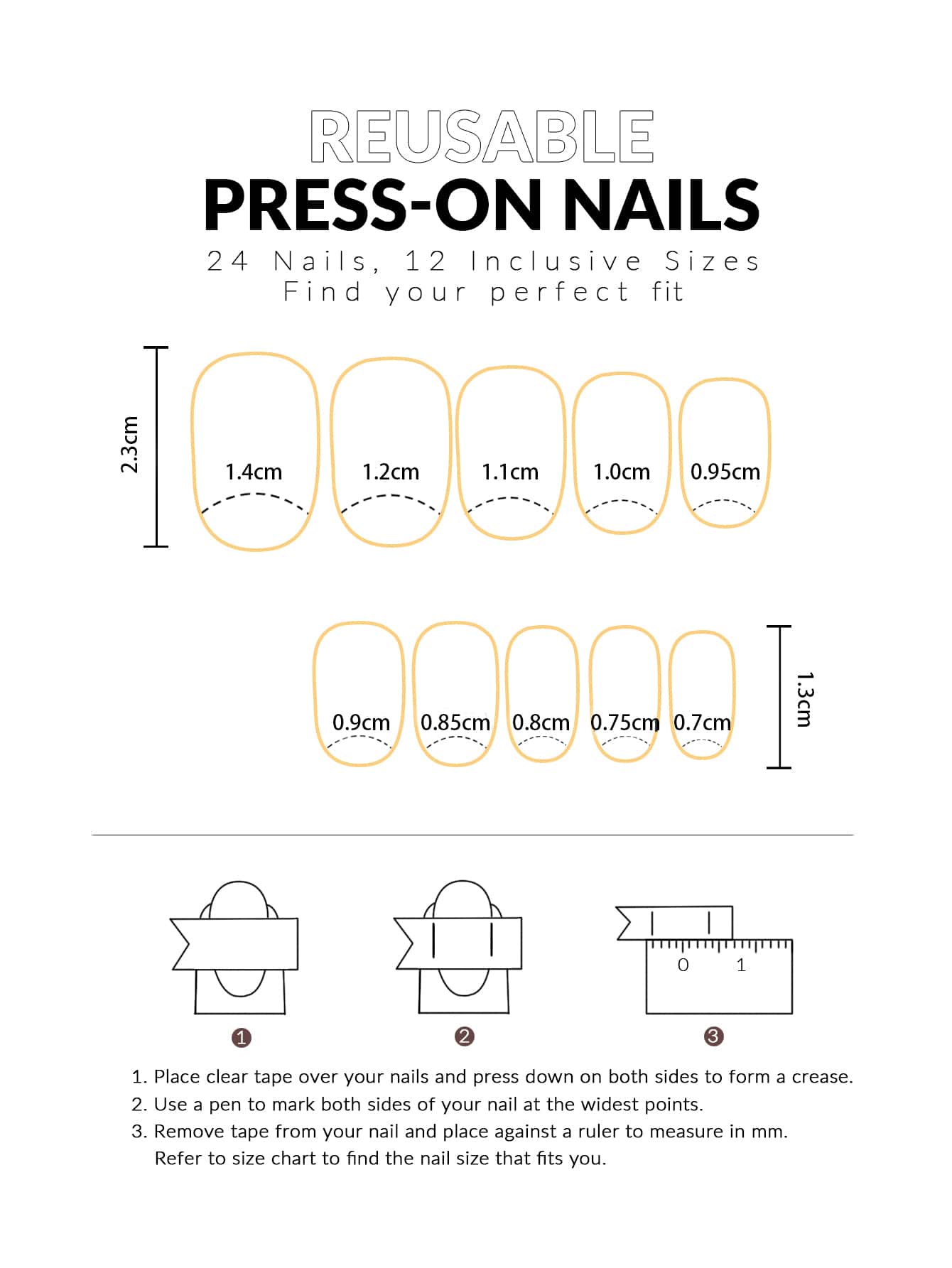 REUSABLE
PRESS-ON NAILS
24 Nails, 12 Inclusive Sizes
Find your perfect fit

2.3cm

1.4cm 1.2cm 1.1cm 1.0cm 0.95cm

0.9cm 0.85cm 0.8cm 0.75cm 0.7cm

1.3cm

0 1

1 2 3

1. Place clear tape over your nails and press down on both sides to form a crease.
2. Use a pen to mark both sides of your nail at the widest points.
3. Remove tape from your nail and place against a ruler to measure in mm.
Refer to size chart to find the nail size that fits you.