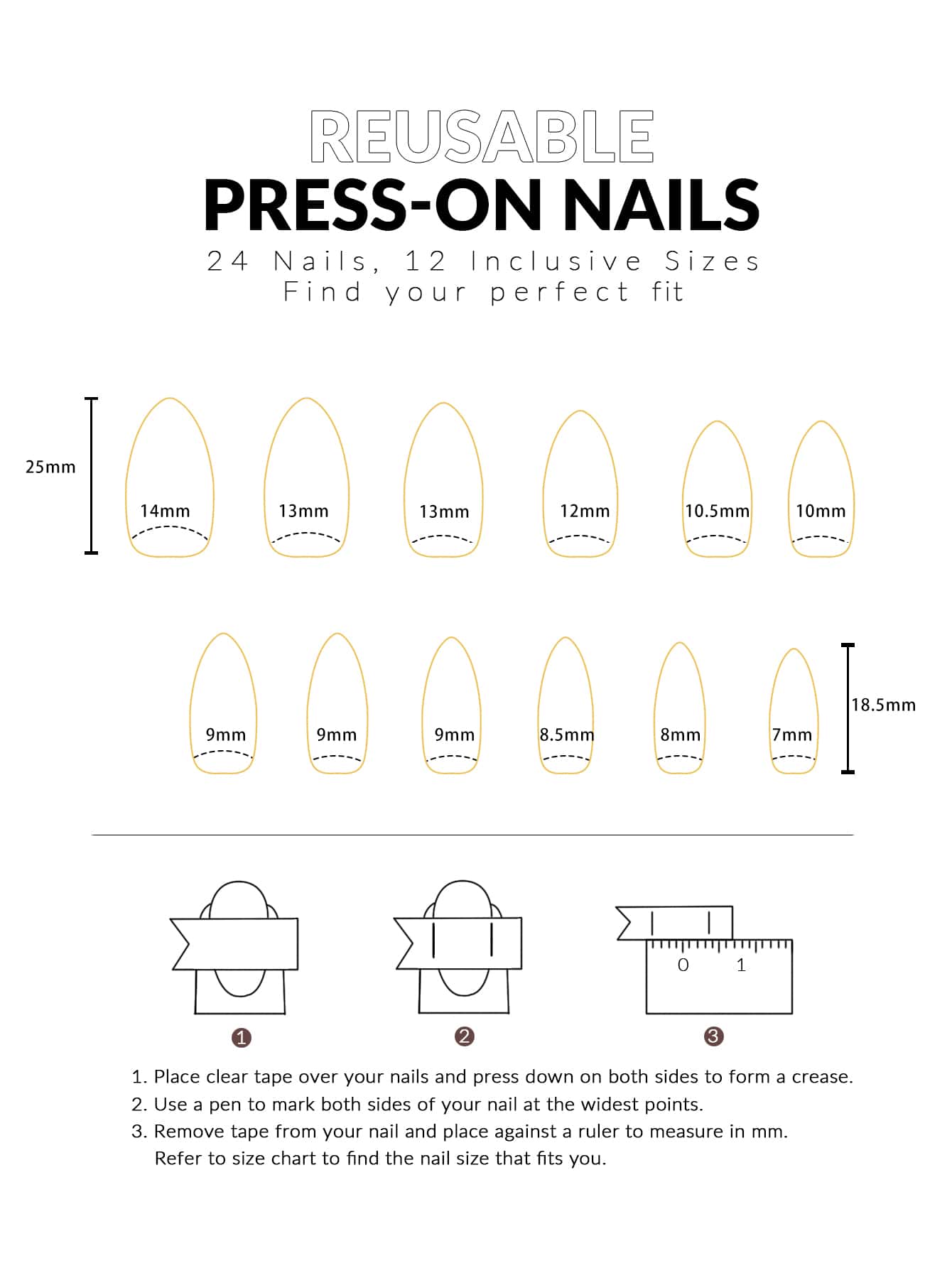 REUSABLE
PRESS-ON NAILS
24 Nails, 12 Inclusive Sizes
Find your perfect fit

25mm

14mm 13mm 13mm 12mm 10.5mm 10mm

9mm 9mm 9mm 8.5mm 8mm 7mm

18.5mm

0 1

1 2 3

1. Place clear tape over your nails and press down on both sides to form a crease.
2. Use a pen to mark both sides of your nail at the widest points.
3. Remove tape from your nail and place against a ruler to measure in mm.
Refer to size chart to find the nail size that fits you.