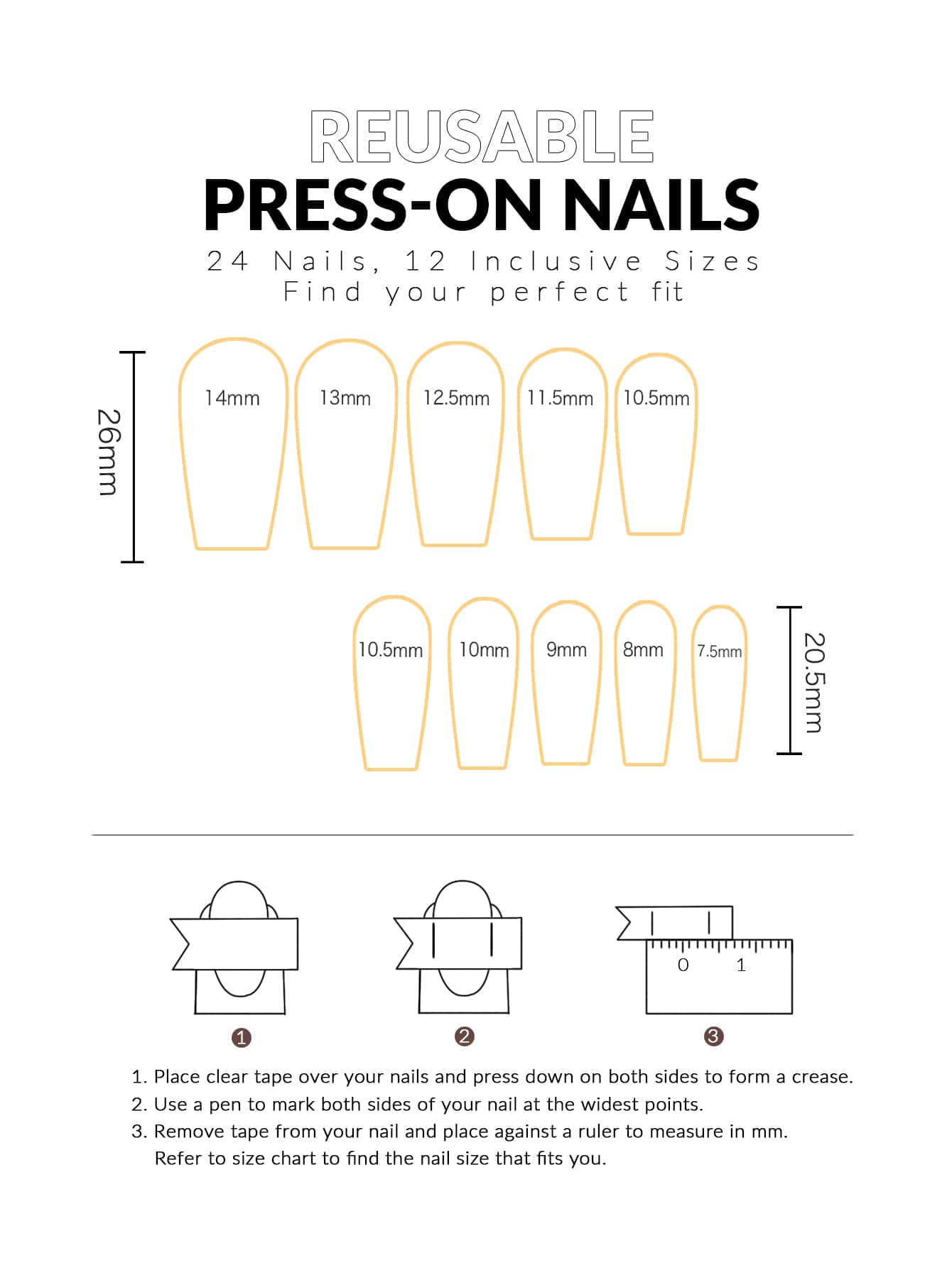 REUSABLE
PRESS-ON NAILS
24 Nails, 12 Inclusive Sizes
Find your perfect fit

26mm

14mm 13mm 12.5mm 11.5mm 10.5mm

10.5mm 10mm 9mm 8mm 7.5mm

20.5mm

0 1

1 2 3

1. Place clear tape over your nails and press down on both sides to form a crease.
2. Use a pen to mark both sides of your nail at the widest points.
3. Remove tape from your nail and place against a ruler to measure in mm. Refer to size chart to find the nail size that fits you.