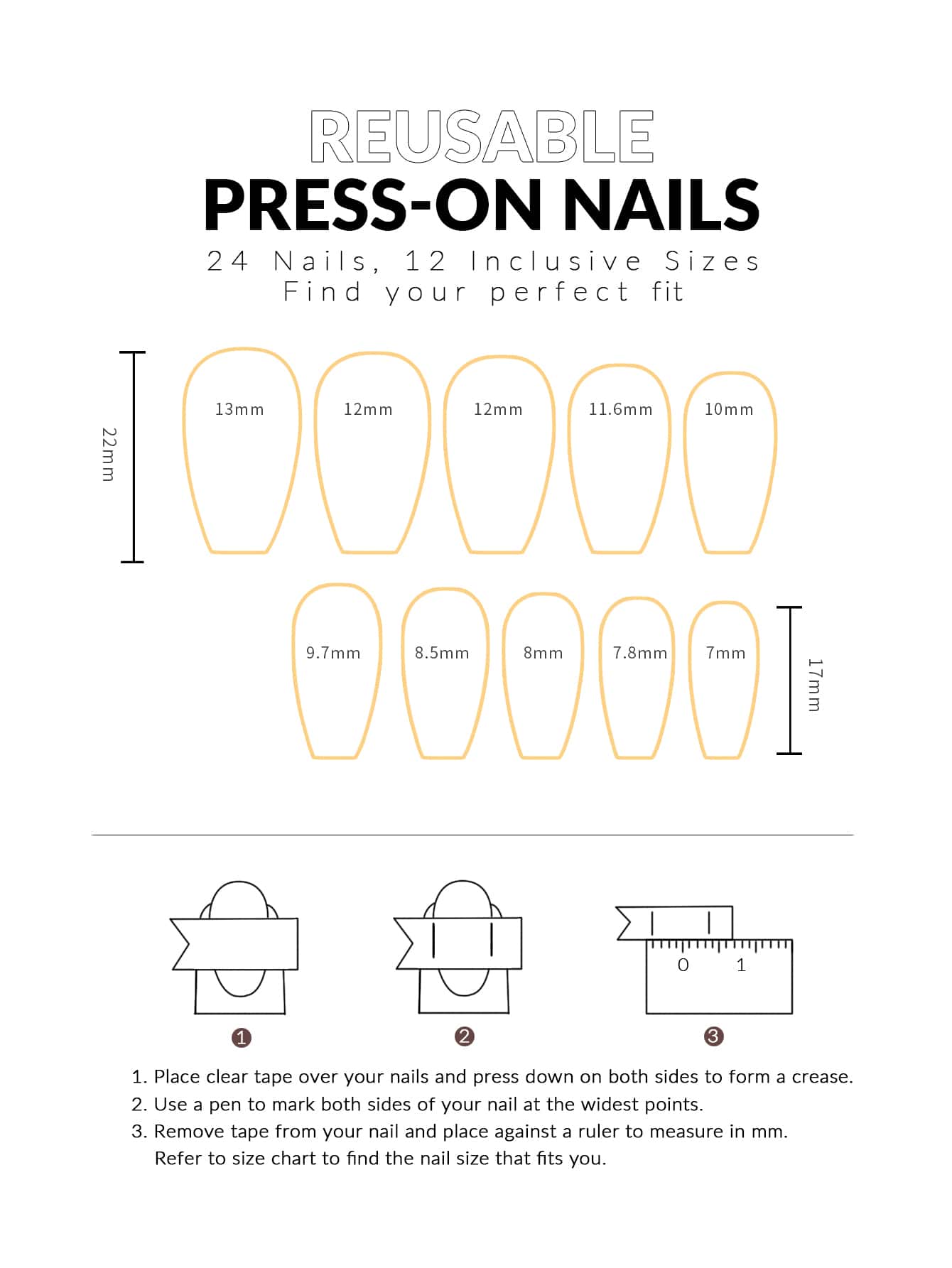 REUSABLE
PRESS-ON NAILS
24 Nails, 12 Inclusive Sizes
Find your perfect fit

22mm

13mm 12mm 12mm 11.6mm 10mm

9.7mm 8.5mm 8mm 7.8mm 7mm

17mm

0 1

1 2 3

1. Place clear tape over your nails and press down on both sides to form a crease.
2. Use a pen to mark both sides of your nail at the widest points.
3. Remove tape from your nail and place against a ruler to measure in mm. Refer to size chart to find the nail size that fits you.