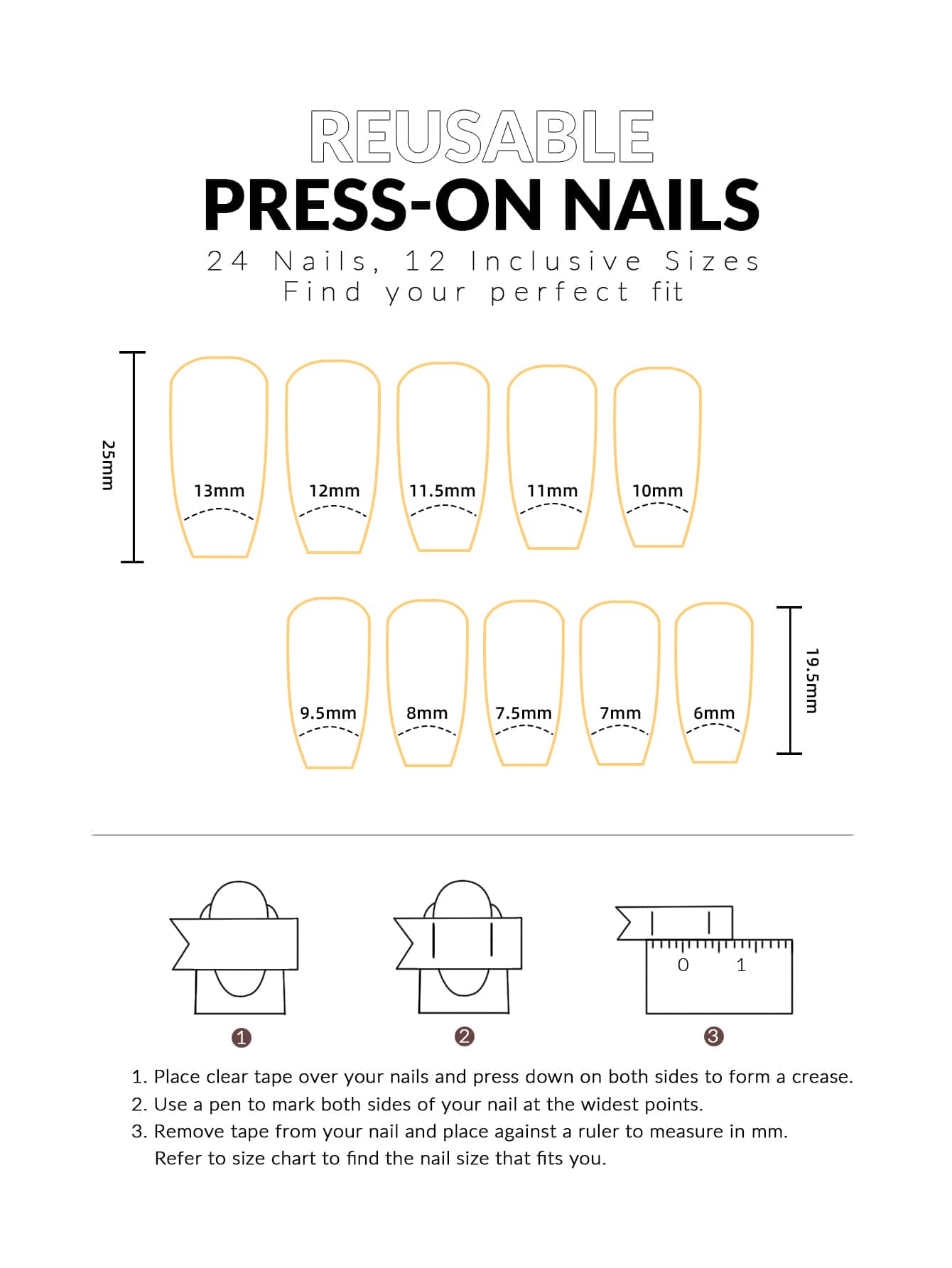 REUSABLE
PRESS-ON NAILS
24 Nails, 12 Inclusive Sizes
Find your perfect fit

25mm

13mm 12mm 11.5mm 11mm 10mm

9.5mm 8mm 7.5mm 7mm 6mm

19.5mm

0 1

1 2 3

1. Place clear tape over your nails and press down on both sides to form a crease.
2. Use a pen to mark both sides of your nail at the widest points.
3. Remove tape from your nail and place against a ruler to measure in mm. Refer to size chart to find the nail size that fits you.