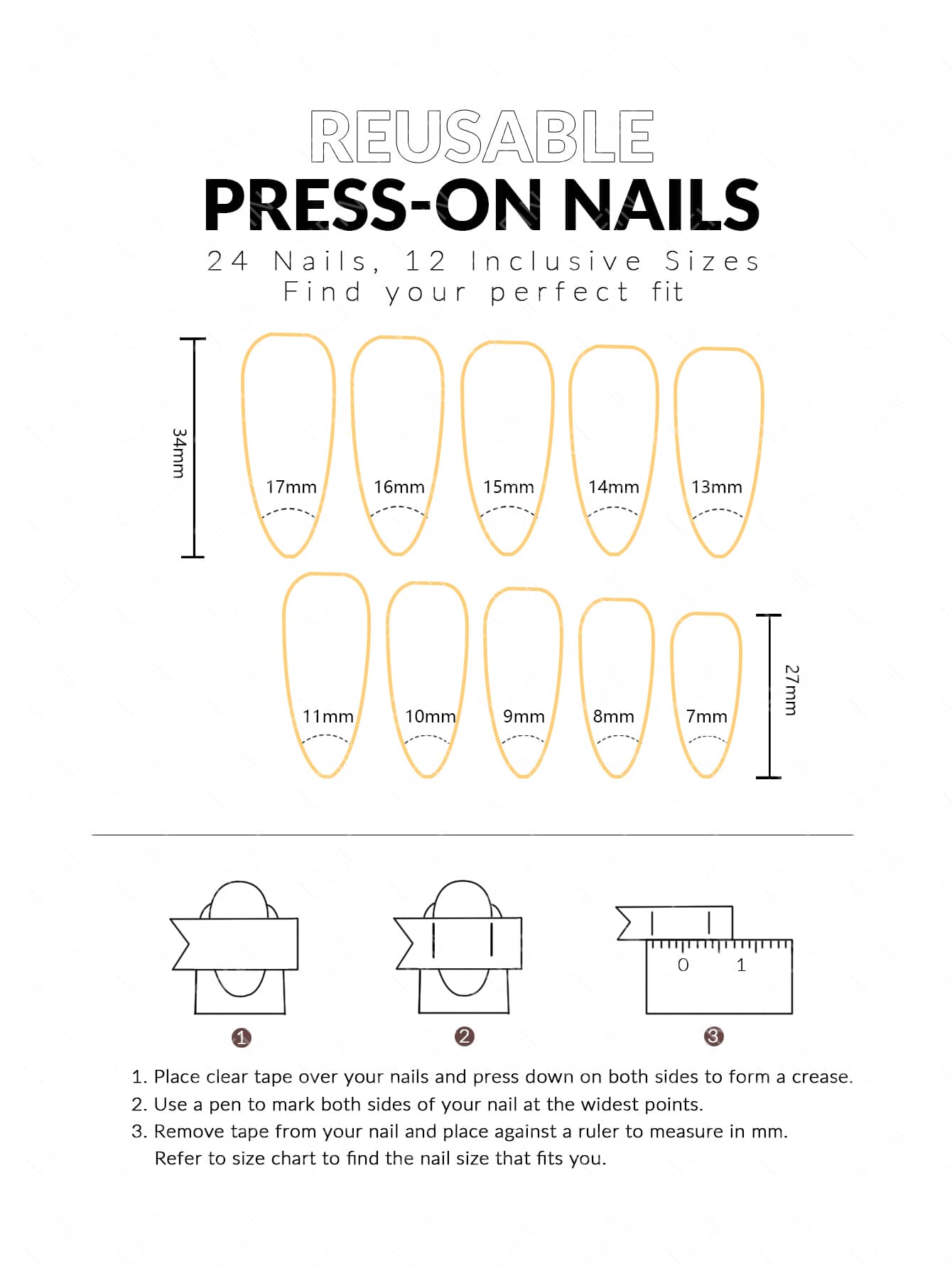 REUSABLE
PRESS-ON NAILS
24 Nails, 12 Inclusive Sizes
Find your perfect fit

34mm

17mm 16mm 15mm 14mm 13mm

11mm 10mm 9mm 8mm 7mm

27mm

0 1

1 2 3

1. Place clear tape over your nails and press down on both sides to form a crease.
2. Use a pen to mark both sides of your nail at the widest points.
3. Remove tape from your nail and place against a ruler to measure in mm. Refer to size chart to find the nail size that fits you.