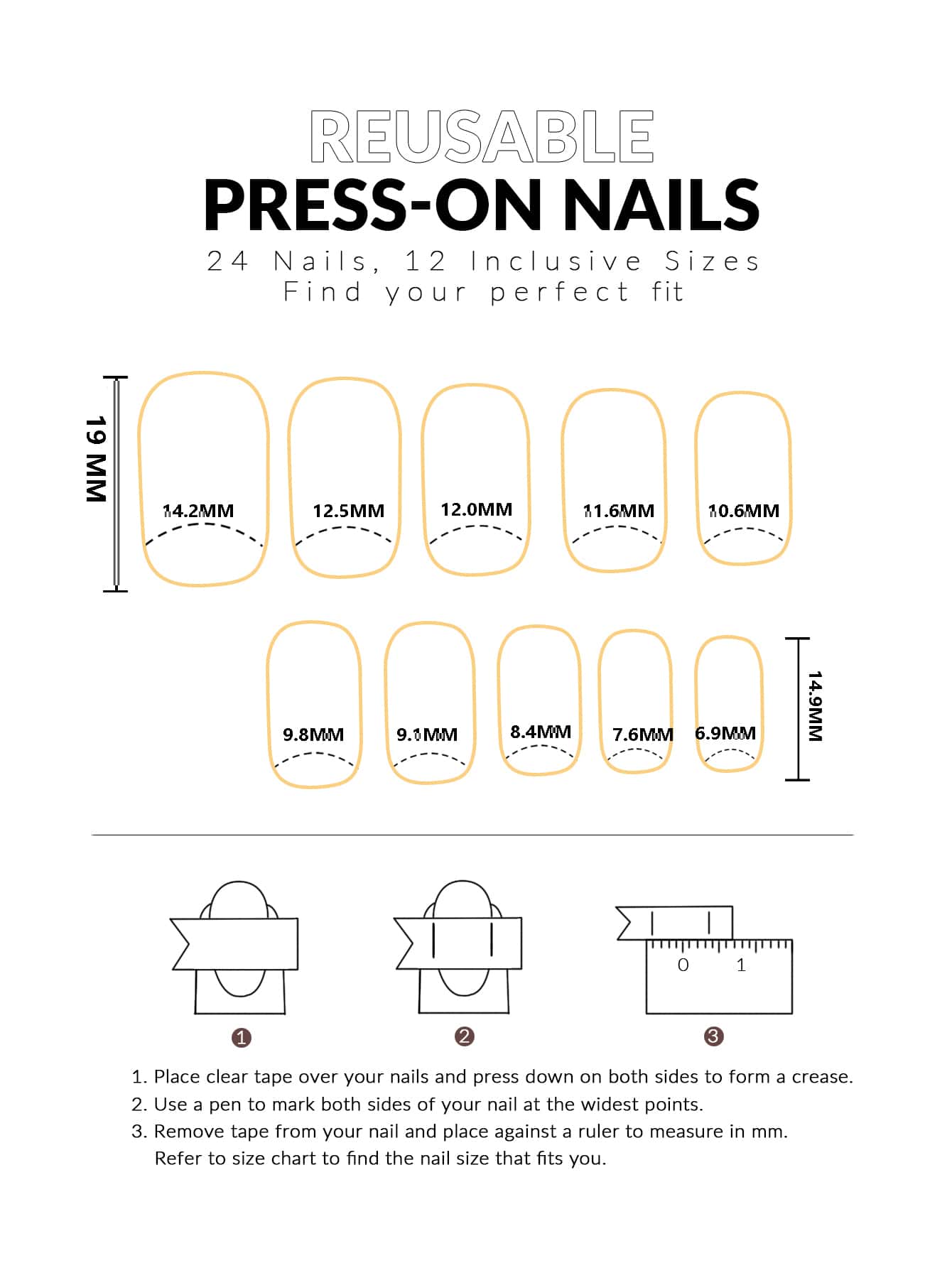 REUSABLE
PRESS-ON NAILS
24 Nails, 12 Inclusive Sizes
Find your perfect fit

19 MM

14.2MM 12.5MM 12.0MM 11.6MM 10.6MM

9.8MM 9.1MM 8.4MM 7.6MM 6.9MM

14.9MM

0 1

1 2 3

1. Place clear tape over your nails and press down on both sides to form a crease.
2. Use a pen to mark both sides of your nail at the widest points.
3. Remove tape from your nail and place against a ruler to measure in mm. Refer to size chart to find the nail size that fits you.