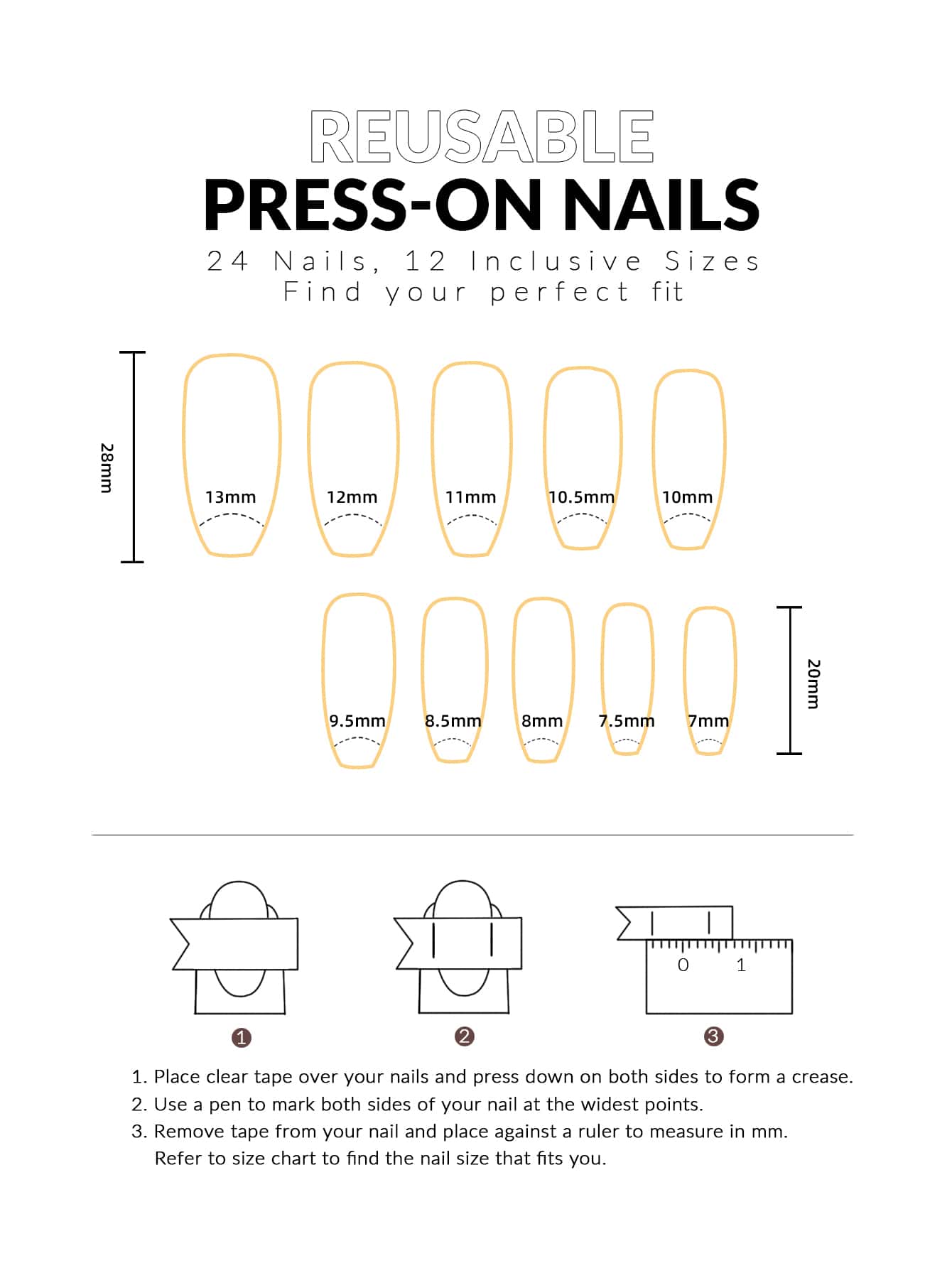 REUSABLE
PRESS-ON NAILS
24 Nails, 12 Inclusive Sizes
Find your perfect fit

28mm

13mm 12mm 11mm 10.5mm 10mm

9.5mm 8.5mm 8mm 7.5mm 7mm

20mm

0 1

1 2 3

1. Place clear tape over your nails and press down on both sides to form a crease.
2. Use a pen to mark both sides of your nail at the widest points.
3. Remove tape from your nail and place against a ruler to measure in mm. Refer to size chart to find the nail size that fits you.