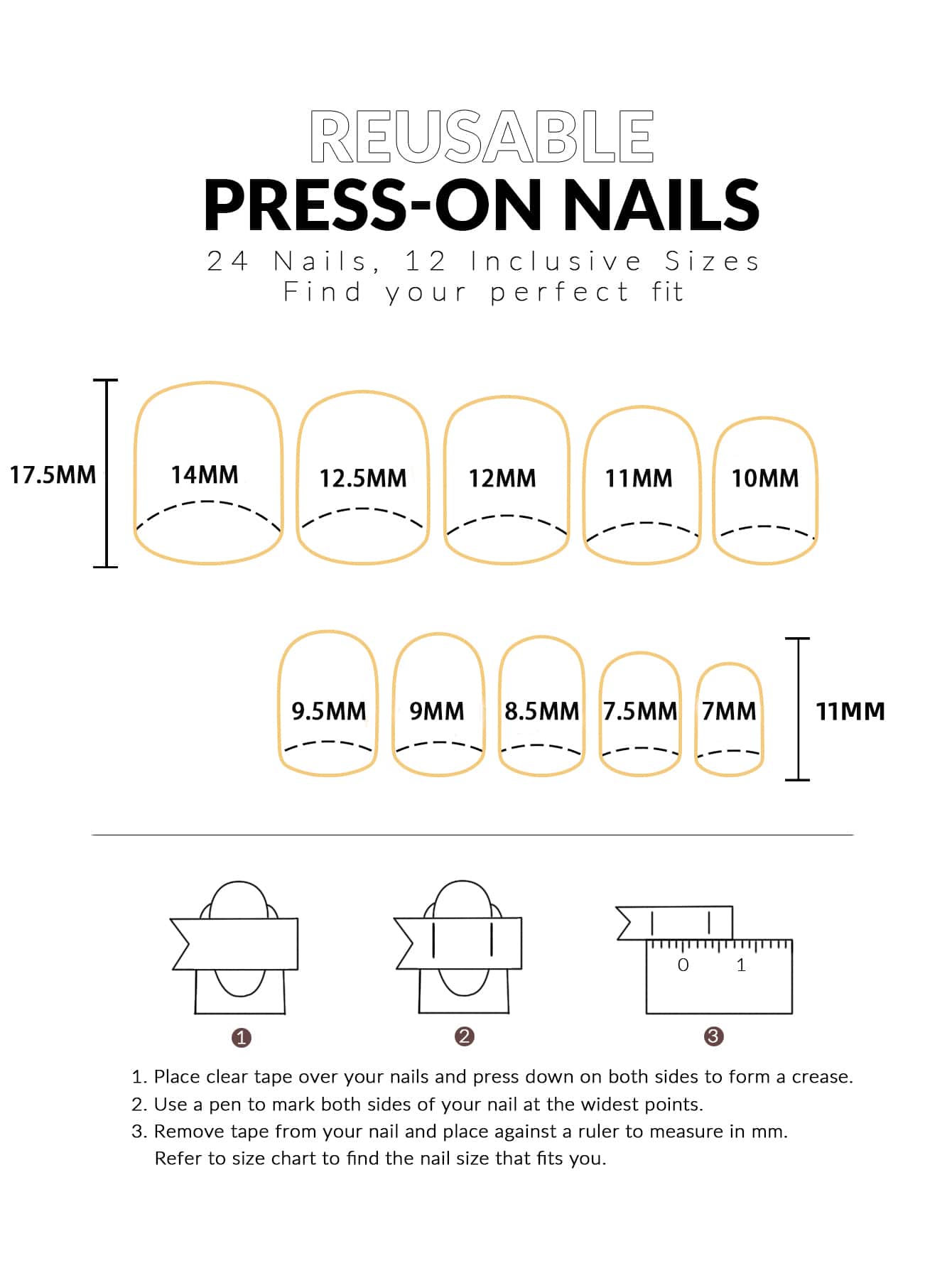 REUSABLE
PRESS-ON NAILS
24 Nails, 12 Inclusive Sizes
Find your perfect fit

17.5MM
14MM
12.5MM
12MM
11MM
10MM

9.5MM
9MM
8.5MM
7.5MM
7MM
11MM

0 1

1
2
3

1. Place clear tape over your nails and press down on both sides to form a crease.
2. Use a pen to mark both sides of your nail at the widest points.
3. Remove tape from your nail and place against a ruler to measure in mm. Refer to size chart to find the nail size that fits you.