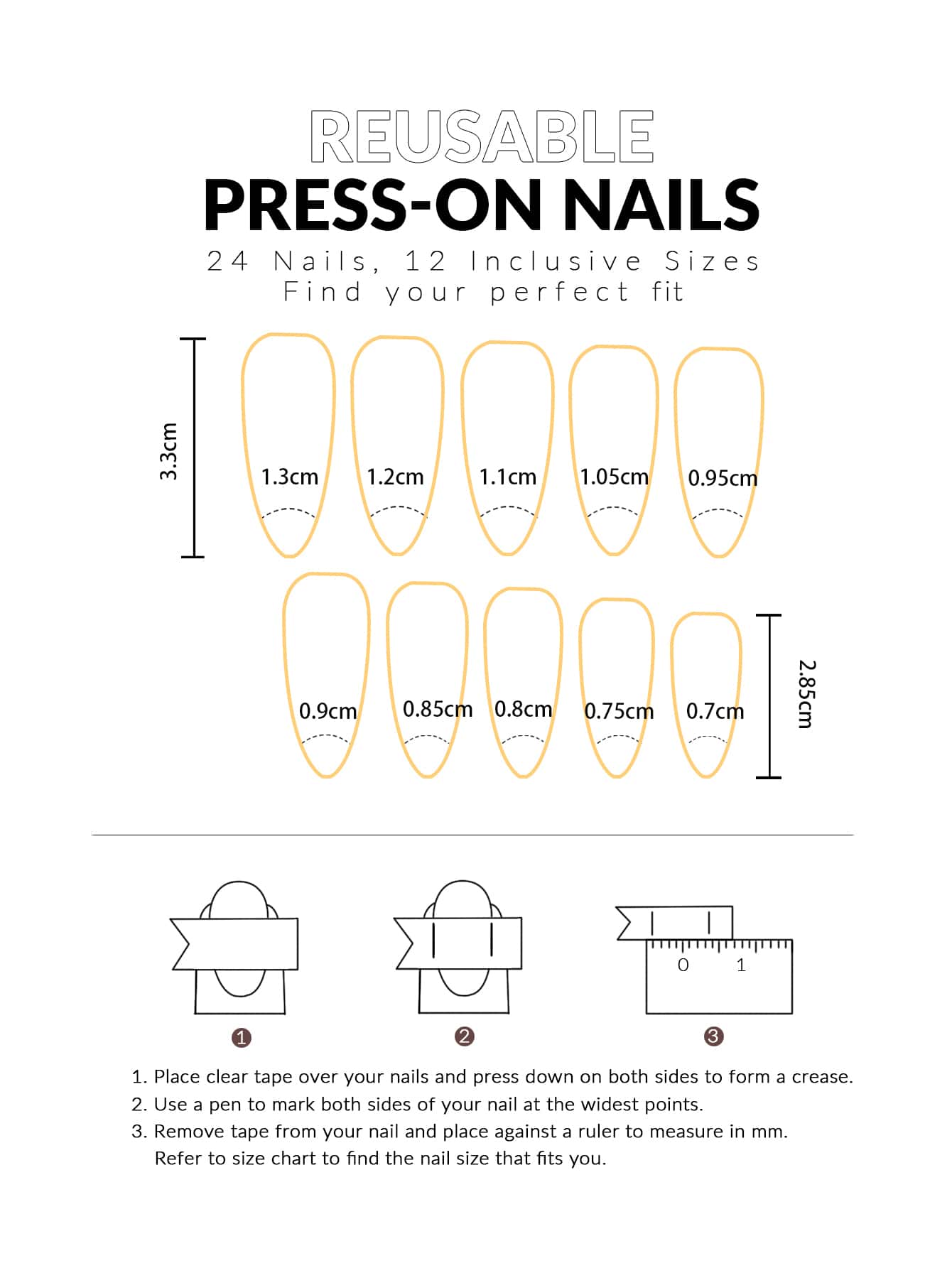 REUSABLE
PRESS-ON NAILS
24 Nails, 12 Inclusive Sizes
Find your perfect fit

3.3cm
1.3cm 1.2cm 1.1cm 1.05cm 0.95cm
0.9cm 0.85cm 0.8cm 0.75cm 0.7cm
2.85cm

0 1
1 2 3

1. Place clear tape over your nails and press down on both sides to form a crease.
2. Use a pen to mark both sides of your nail at the widest points.
3. Remove tape from your nail and place against a ruler to measure in mm. Refer to size chart to find the nail size that fits you.