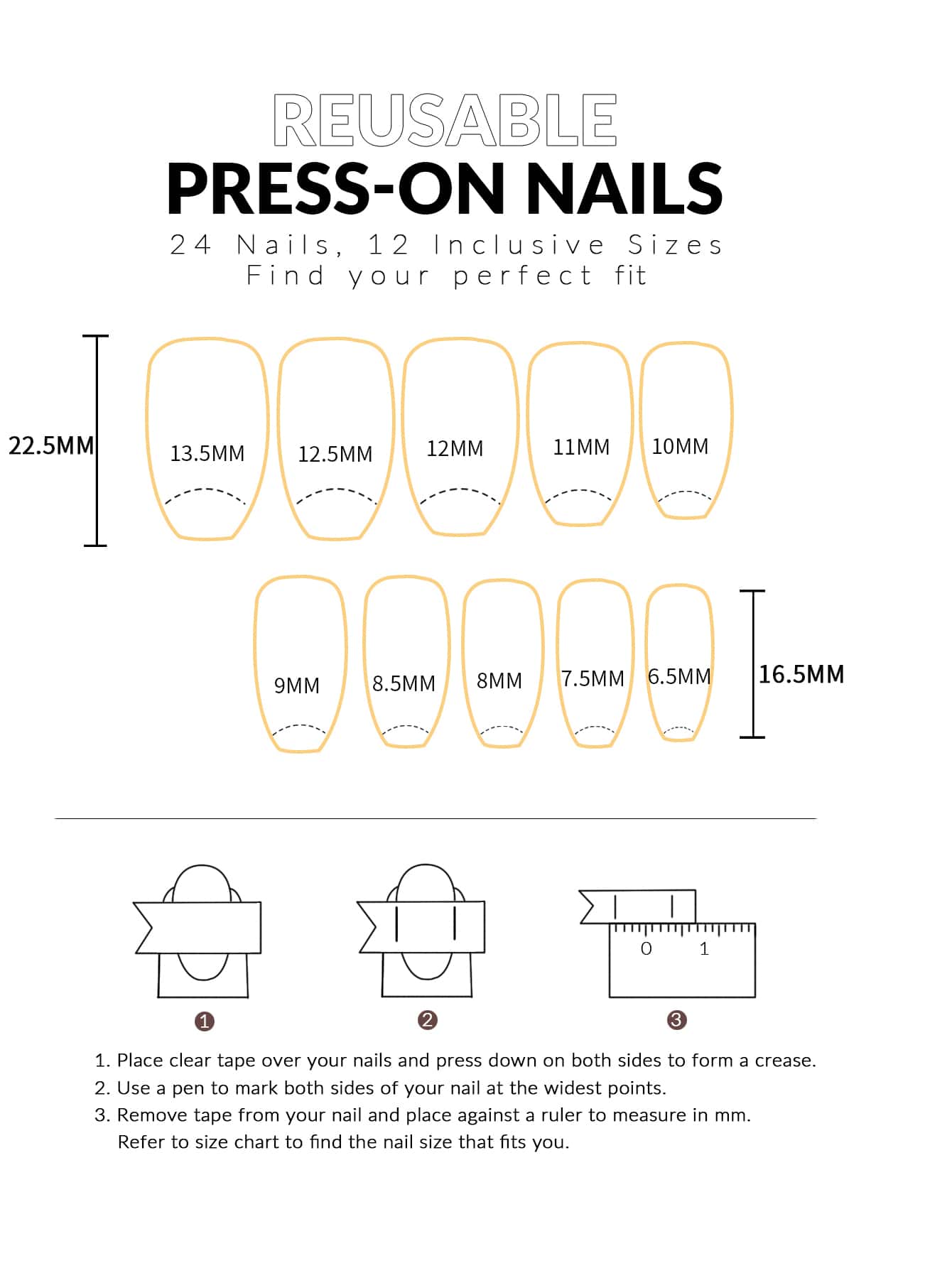 REUSABLE
PRESS-ON NAILS
24 Nails, 12 Inclusive Sizes
Find your perfect fit

22.5MM
13.5MM 12.5MM 12MM 11MM 10MM

9MM 8.5MM 8MM 7.5MM 6.5MM
16.5MM

0 1

❶ ❷ ❸

1. Place clear tape over your nails and press down on both sides to form a crease.
2. Use a pen to mark both sides of your nail at the widest points.
3. Remove tape from your nail and place against a ruler to measure in mm. Refer to size chart to find the nail size that fits you.