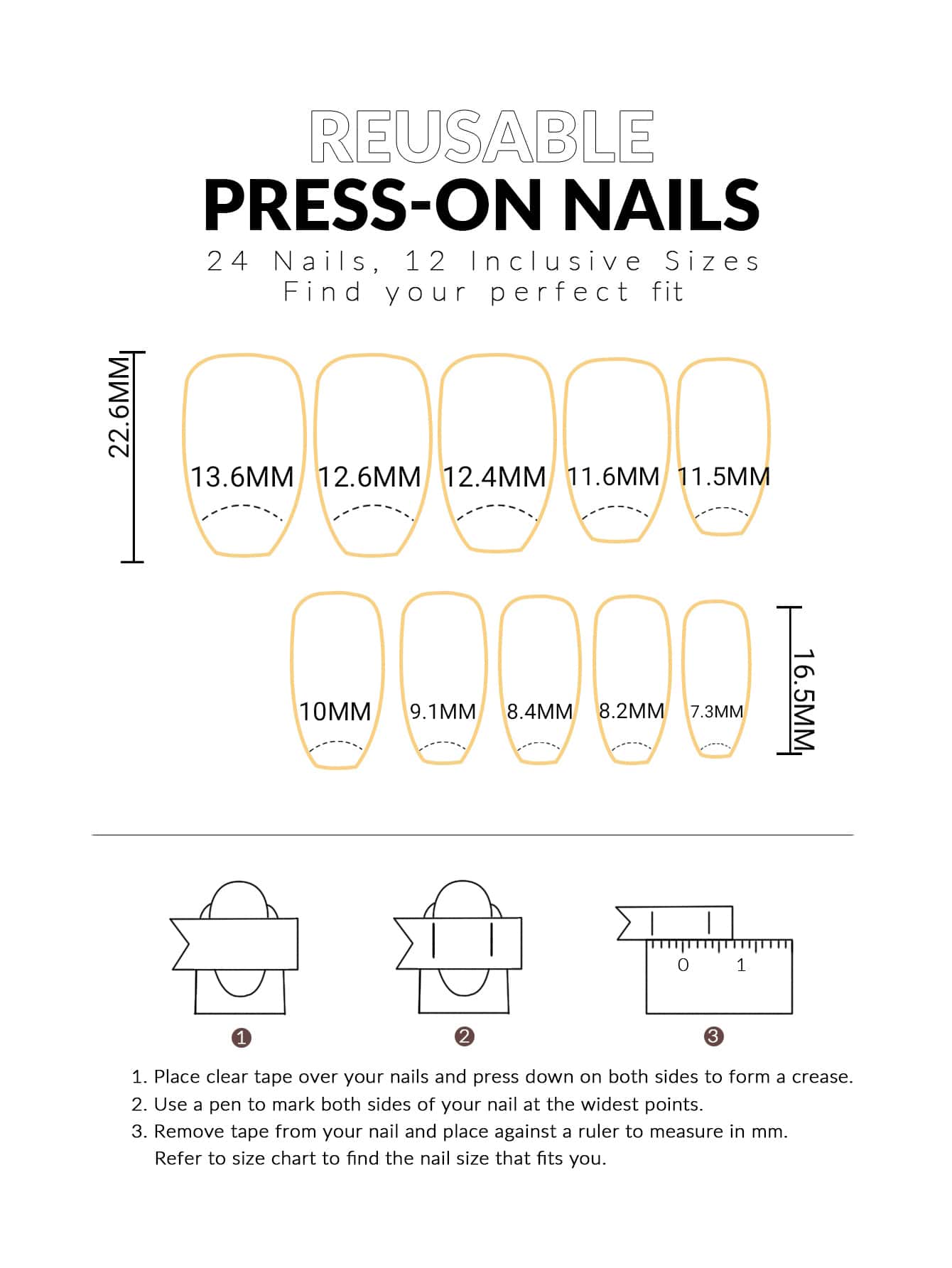 REUSABLE
PRESS-ON NAILS
24 Nails, 12 Inclusive Sizes
Find your perfect fit

22.6MM
13.6MM 12.6MM 12.4MM 11.6MM 11.5MM

10MM 9.1MM 8.4MM 8.2MM 7.3MM
16.5MM

0 1

1 2 3

1. Place clear tape over your nails and press down on both sides to form a crease.
2. Use a pen to mark both sides of your nail at the widest points.
3. Remove tape from your nail and place against a ruler to measure in mm. Refer to size chart to find the nail size that fits you.