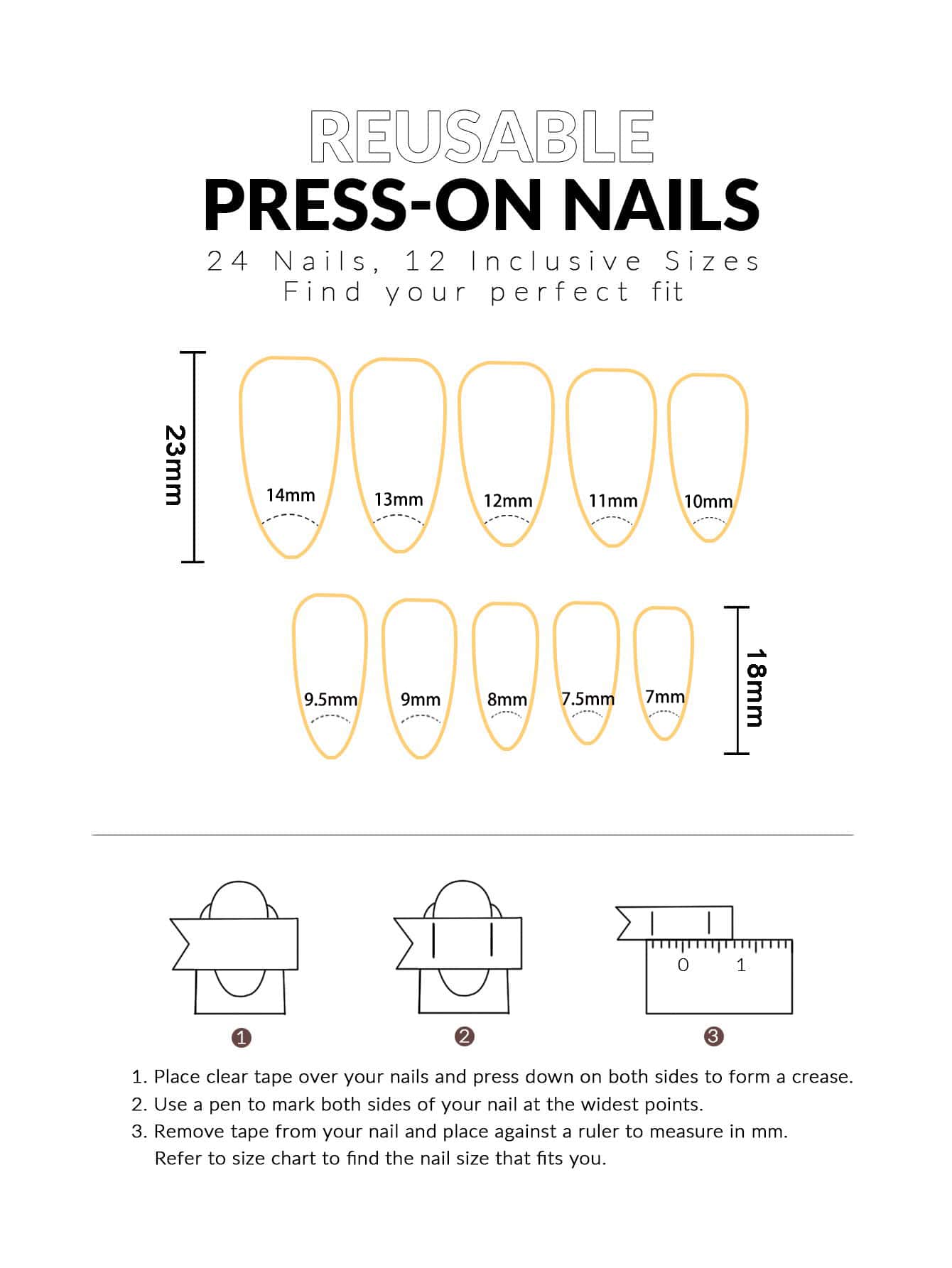 REUSABLE
PRESS-ON NAILS
24 Nails, 12 Inclusive Sizes
Find your perfect fit

23mm

14mm 13mm 12mm 11mm 10mm

9.5mm 9mm 8mm 7.5mm 7mm

18mm

0 1

1 2 3

1. Place clear tape over your nails and press down on both sides to form a crease.
2. Use a pen to mark both sides of your nail at the widest points.
3. Remove tape from your nail and place against a ruler to measure in mm. Refer to size chart to find the nail size that fits you.