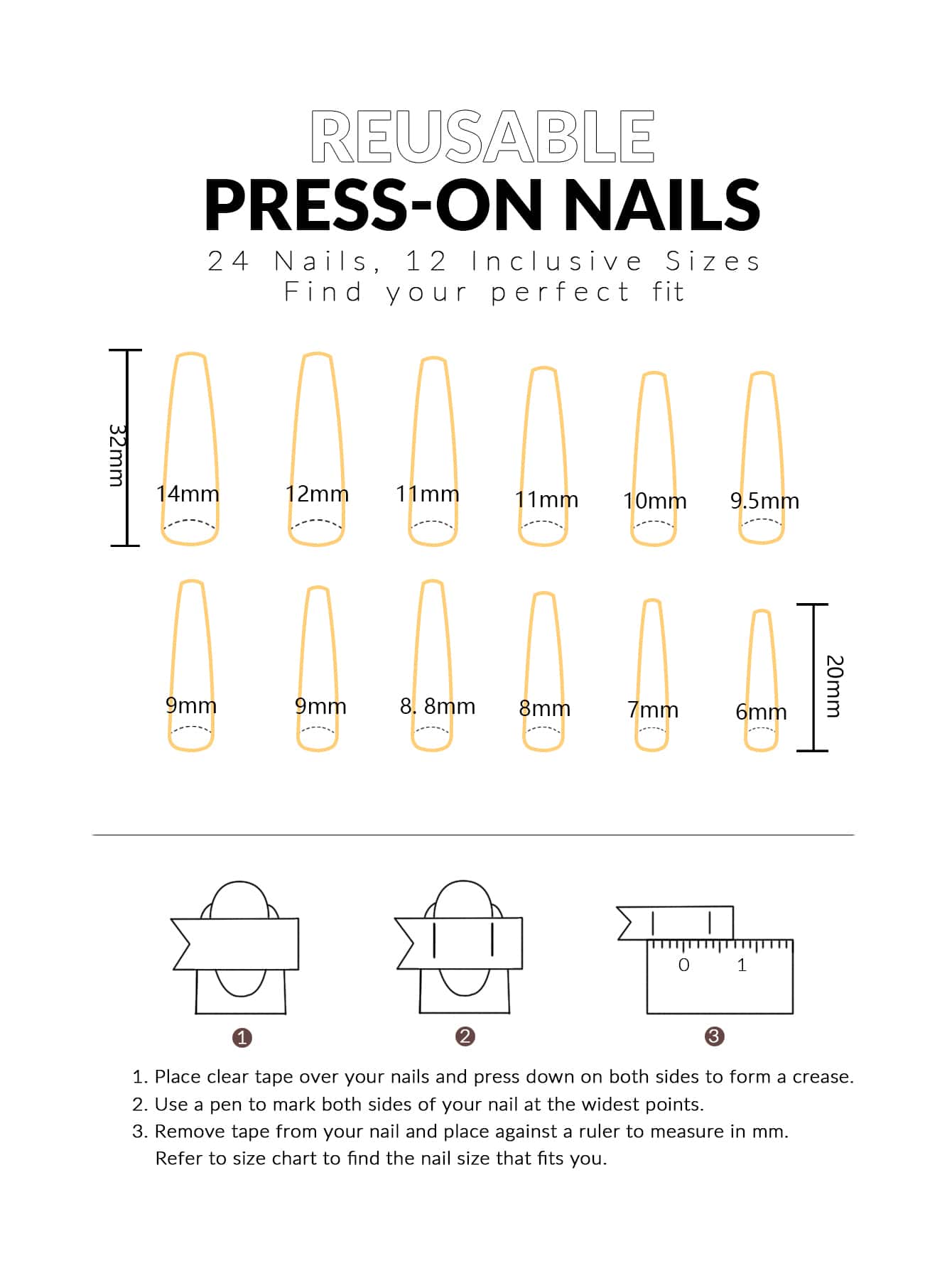 REUSABLE
PRESS-ON NAILS
24 Nails, 12 Inclusive Sizes
Find your perfect fit

32mm

14mm 12mm 11mm 11mm 10mm 9.5mm

9mm 9mm 8. 8mm 8mm 7mm 6mm

20mm

0 1

1 2 3

1. Place clear tape over your nails and press down on both sides to form a crease.
2. Use a pen to mark both sides of your nail at the widest points.
3. Remove tape from your nail and place against a ruler to measure in mm. Refer to size chart to find the nail size that fits you.