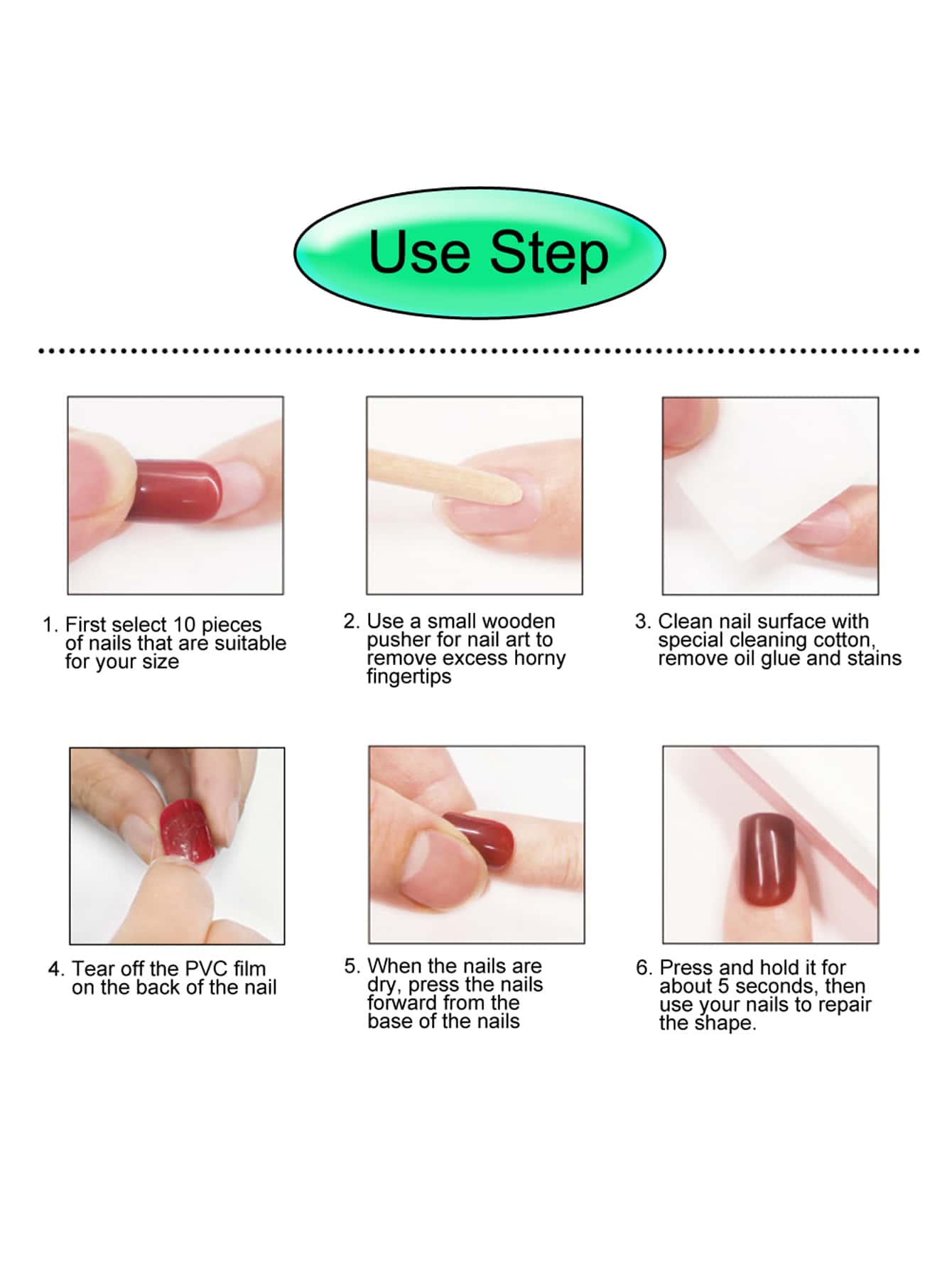 Use Step

1. First select 10 pieces of nails that are suitable for your size

2. Use a small wooden pusher for nail art to remove excess horny fingertips

3. Clean nail surface with special cleaning cotton, remove oil glue and stains

4. Tear off the PVC film on the back of the nail

5. When the nails are dry, press the nails forward from the base of the nails

6. Press and hold it for about 5 seconds, then use your nails to repair the shape.