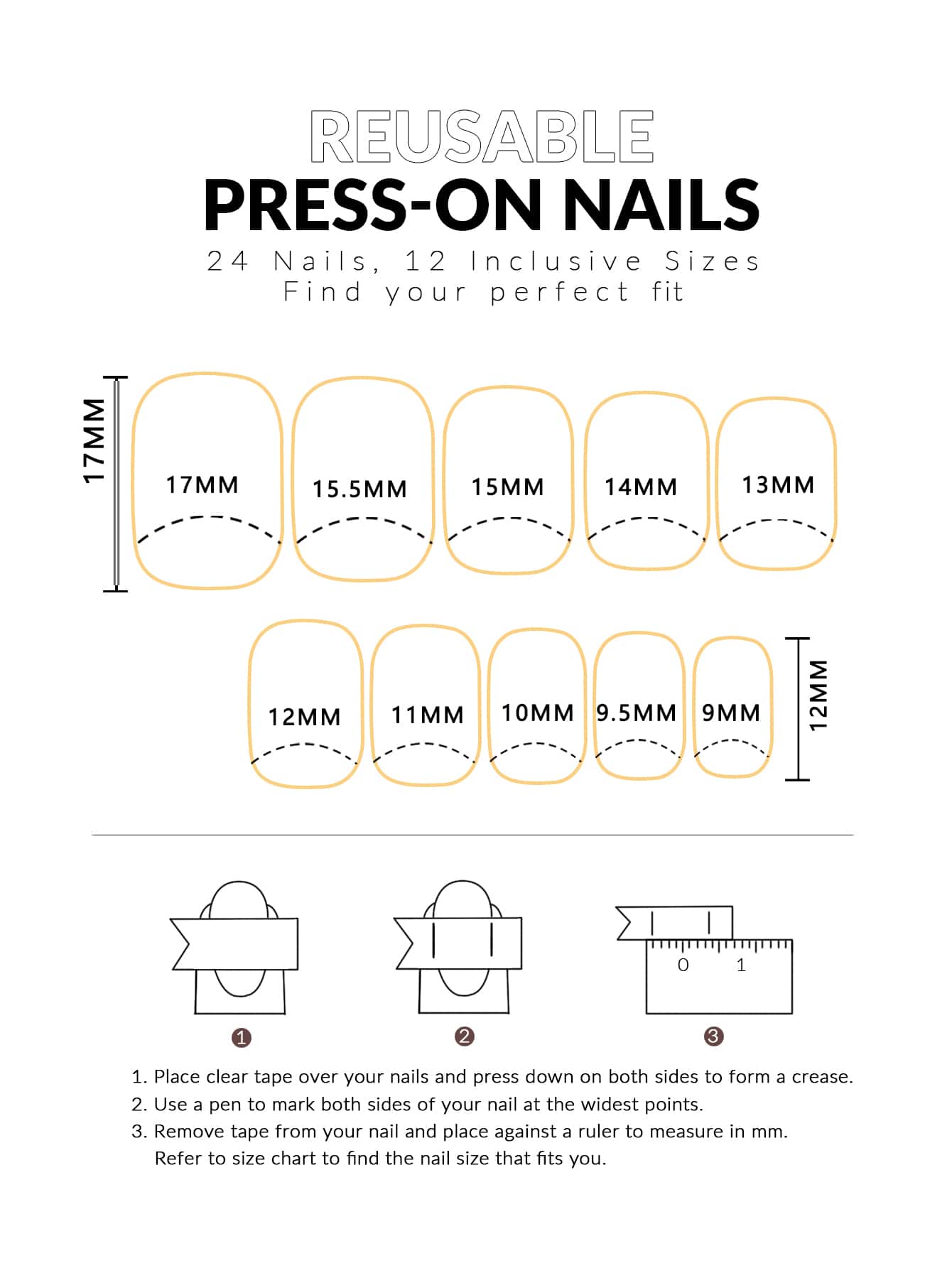 REUSABLE
PRESS-ON NAILS
24 Nails, 12 Inclusive Sizes
Find your perfect fit

17MM

17MM 15.5MM 15MM 14MM 13MM

12MM 11MM 10MM 9.5MM 9MM

12MM

0 1

1 2 3

1. Place clear tape over your nails and press down on both sides to form a crease.
2. Use a pen to mark both sides of your nail at the widest points.
3. Remove tape from your nail and place against a ruler to measure in mm. Refer to size chart to find the nail size that fits you.