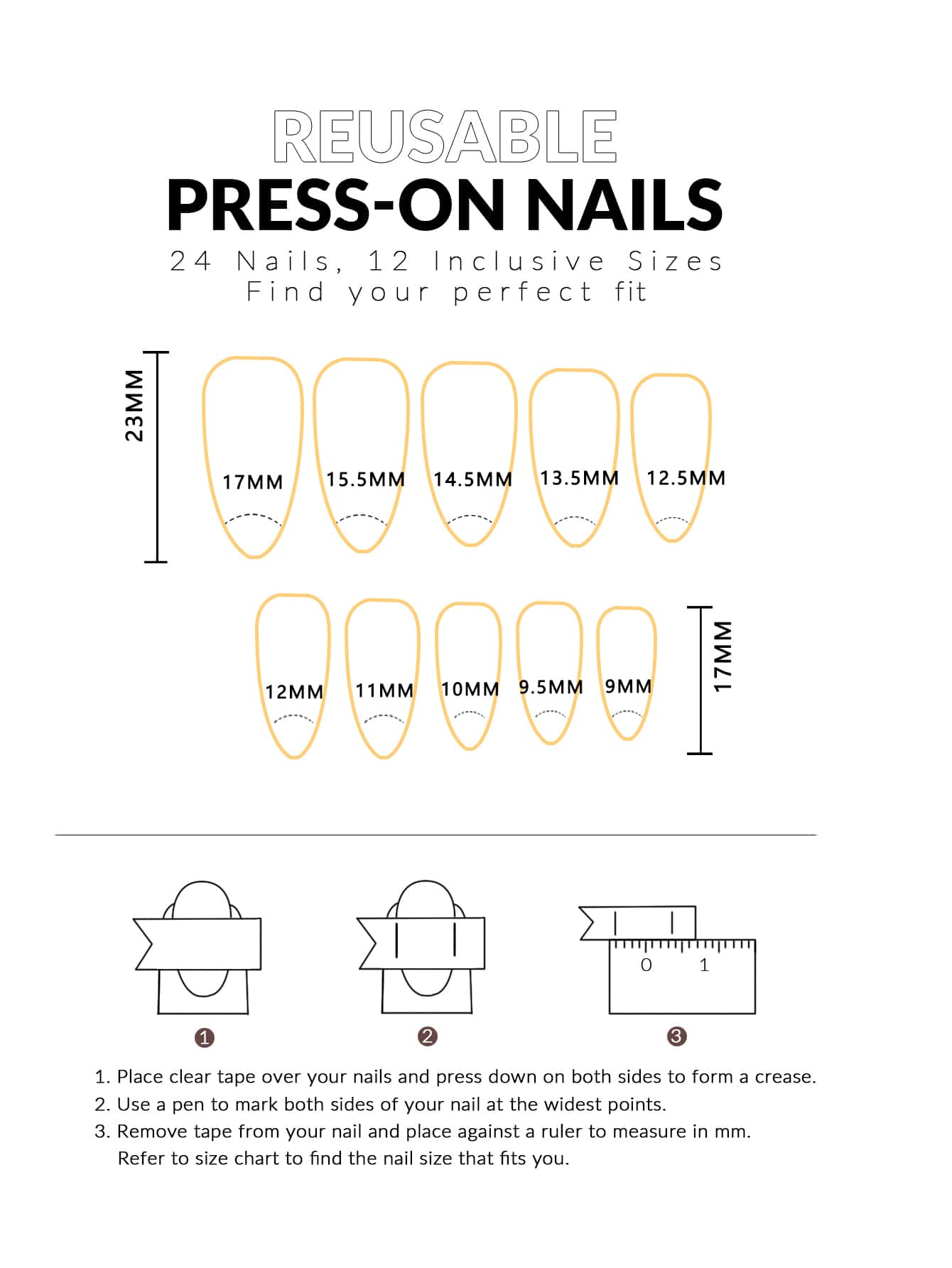 REUSABLE
PRESS-ON NAILS
24 Nails, 12 Inclusive Sizes
Find your perfect fit

23MM

17MM 15.5MM 14.5MM 13.5MM 12.5MM

12MM 11MM 10MM 9.5MM 9MM

17MM

0 1

1

2

3

1. Place clear tape over your nails and press down on both sides to form a crease.
2. Use a pen to mark both sides of your nail at the widest points.
3. Remove tape from your nail and place against a ruler to measure in mm. Refer to size chart to find the nail size that fits you.