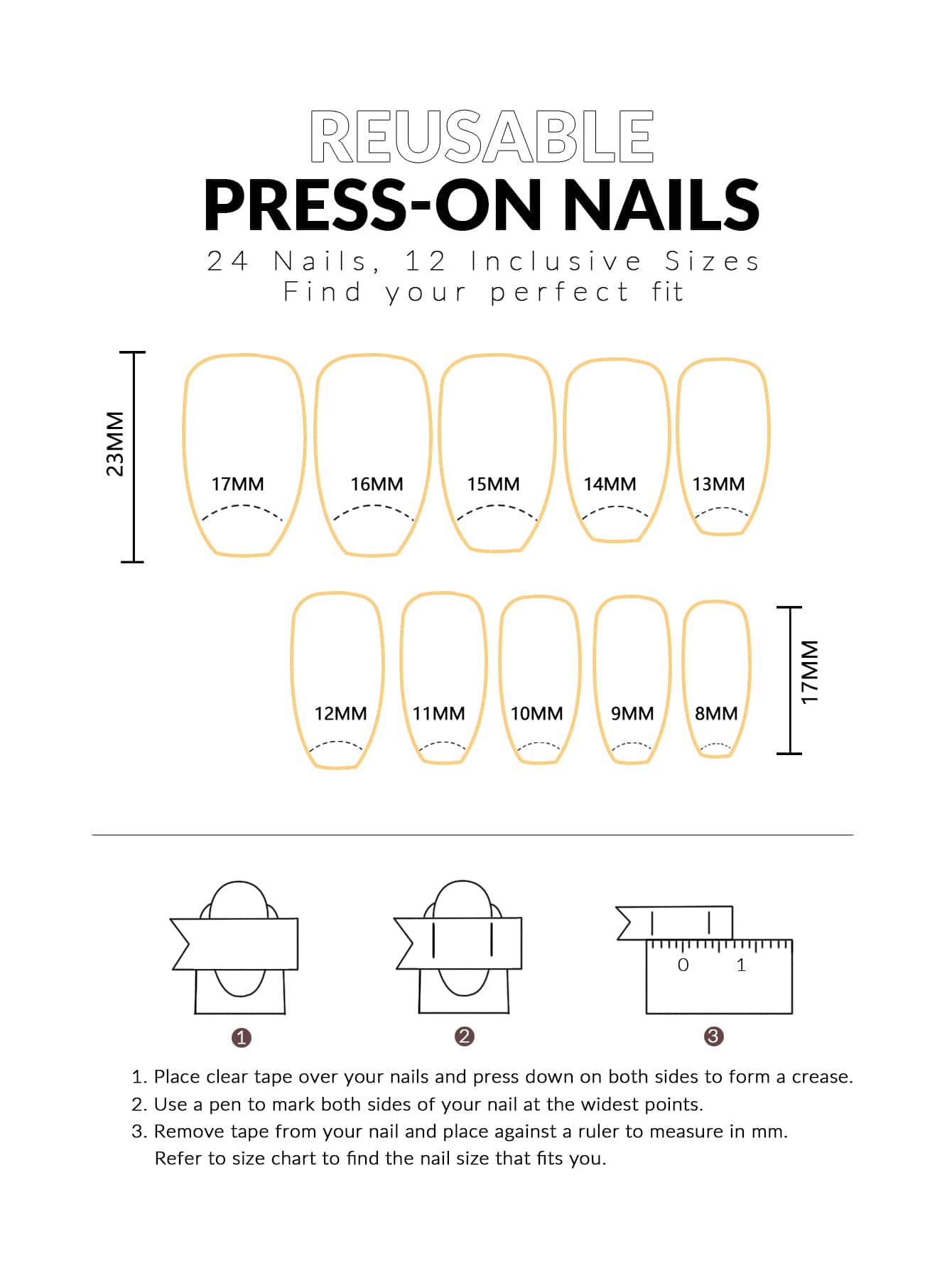 REUSABLE
PRESS-ON NAILS
24 Nails, 12 Inclusive Sizes
Find your perfect fit

23MM

17MM 16MM 15MM 14MM 13MM

12MM 11MM 10MM 9MM 8MM

17MM

0 1

1 2 3

1. Place clear tape over your nails and press down on both sides to form a crease.
2. Use a pen to mark both sides of your nail at the widest points.
3. Remove tape from your nail and place against a ruler to measure in mm. Refer to size chart to find the nail size that fits you.