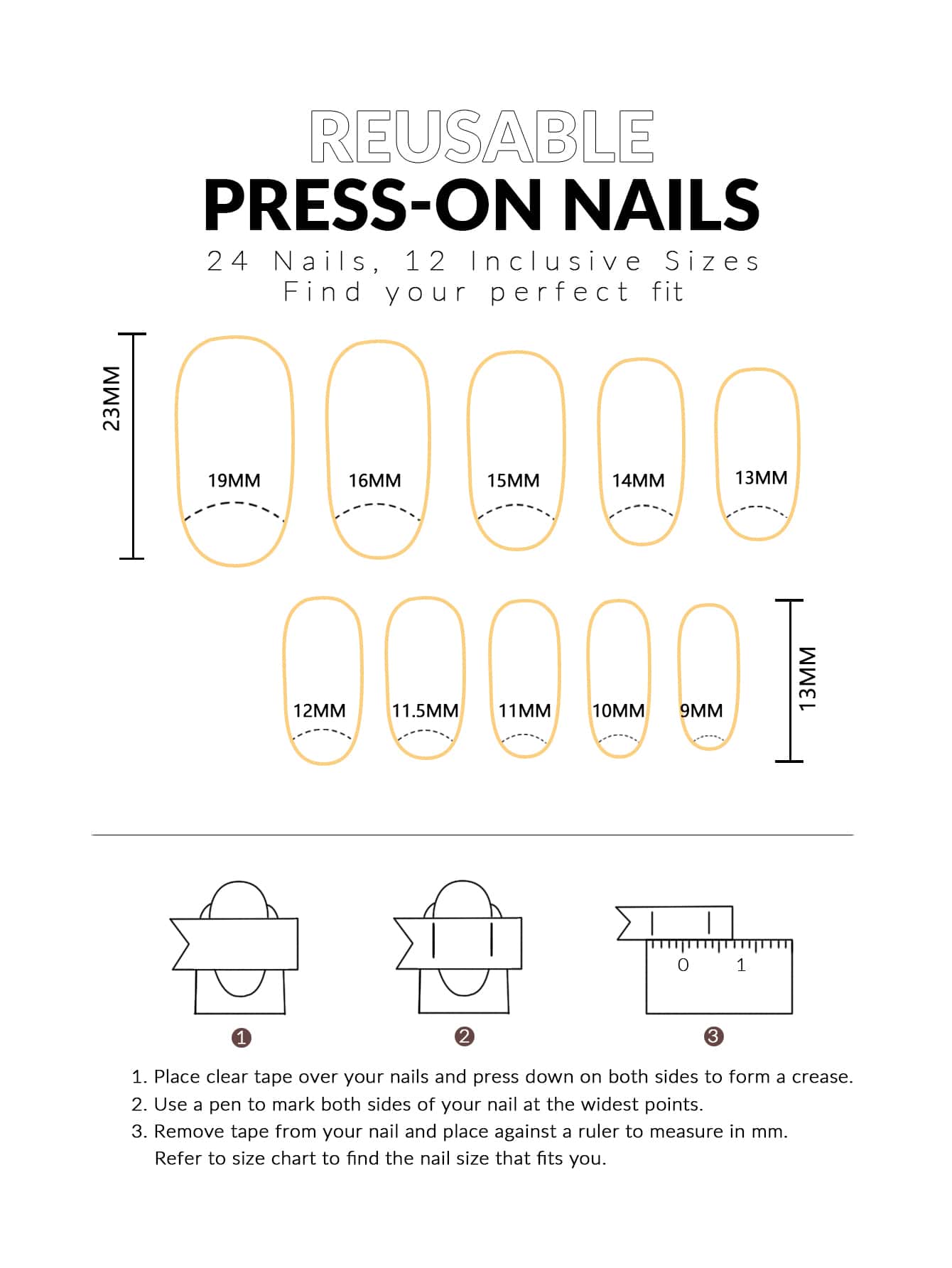 REUSABLE
PRESS-ON NAILS
24 Nails, 12 Inclusive Sizes
Find your perfect fit

23MM

19MM 16MM 15MM 14MM 13MM

12MM 11.5MM 11MM 10MM 9MM

13MM

0 1

1 2 3

1. Place clear tape over your nails and press down on both sides to form a crease.
2. Use a pen to mark both sides of your nail at the widest points.
3. Remove tape from your nail and place against a ruler to measure in mm. Refer to size chart to find the nail size that fits you.