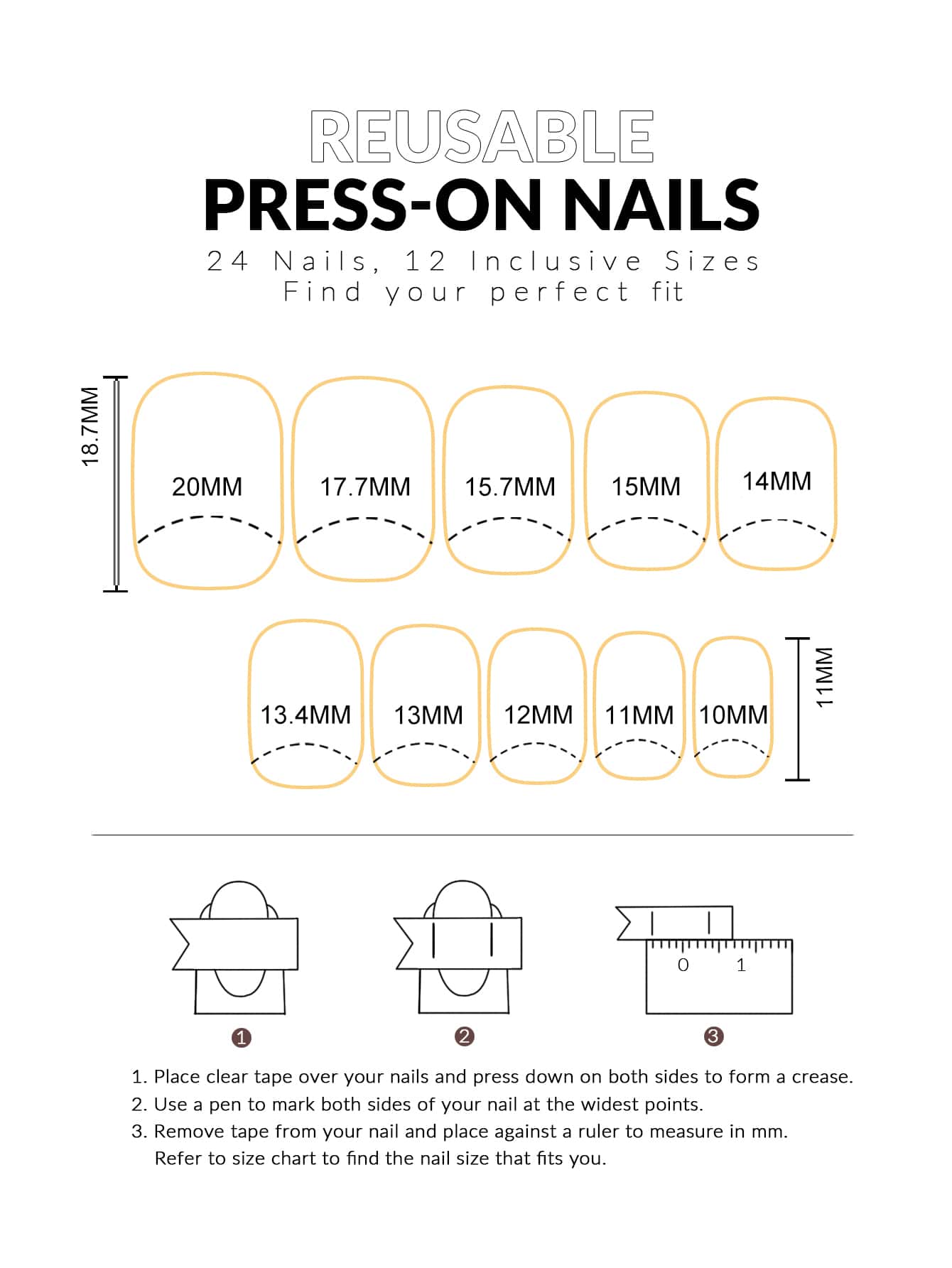 REUSABLE
PRESS-ON NAILS
24 Nails, 12 Inclusive Sizes
Find your perfect fit

18.7MM

20MM 17.7MM 15.7MM 15MM 14MM

13.4MM 13MM 12MM 11MM 10MM

11MM

0 1

1 2 3

1. Place clear tape over your nails and press down on both sides to form a crease.
2. Use a pen to mark both sides of your nail at the widest points.
3. Remove tape from your nail and place against a ruler to measure in mm. Refer to size chart to find the nail size that fits you.