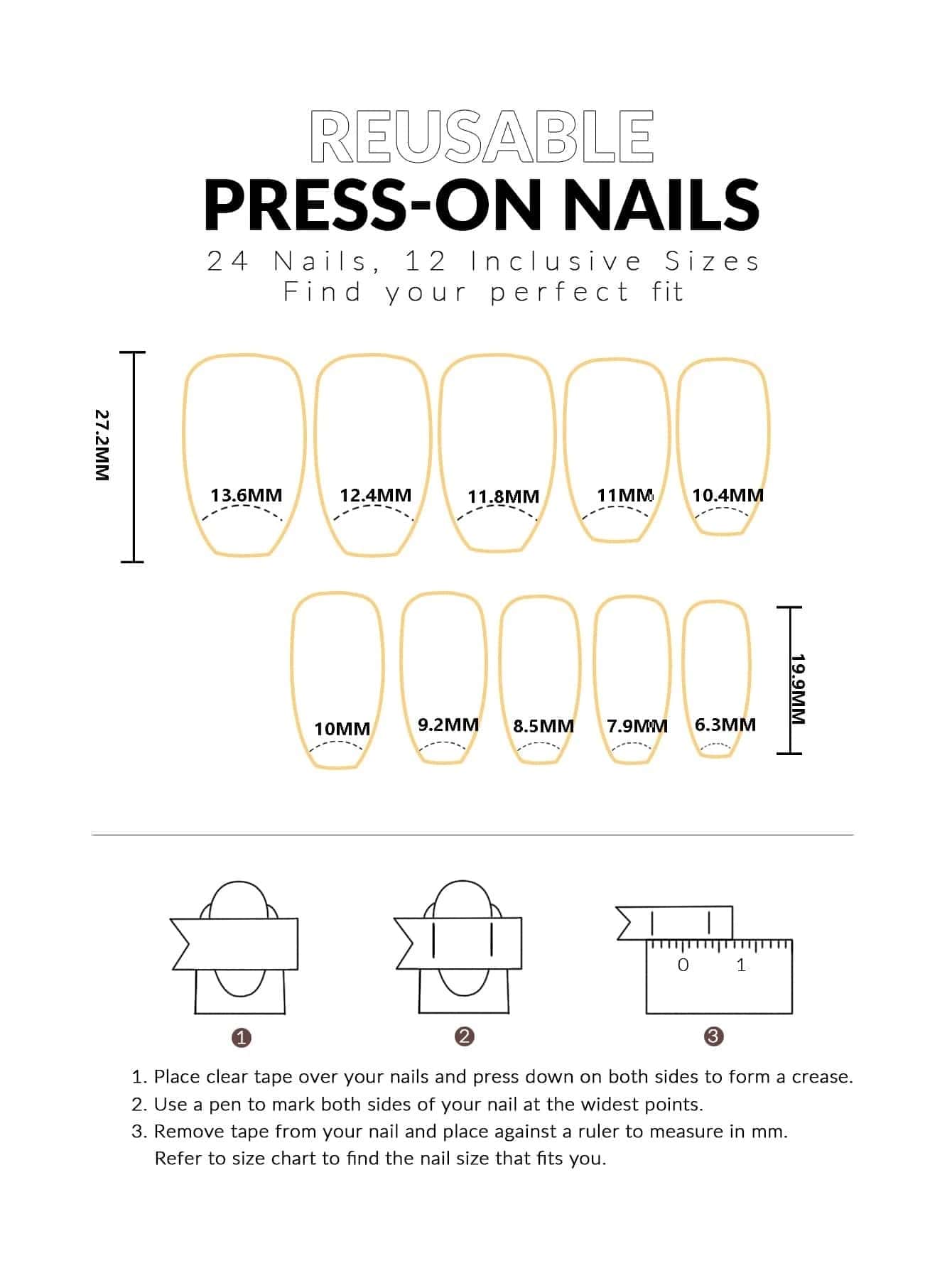 REUSABLE
PRESS-ON NAILS
24 Nails, 12 Inclusive Sizes
Find your perfect fit

27.2MM

13.6MM 12.4MM 11.8MM 11MM 10.4MM

10MM 9.2MM 8.5MM 7.9MM 6.3MM

19.9MM

0 1

1 2 3

1. Place clear tape over your nails and press down on both sides to form a crease.
2. Use a pen to mark both sides of your nail at the widest points.
3. Remove tape from your nail and place against a ruler to measure in mm. Refer to size chart to find the nail size that fits you.