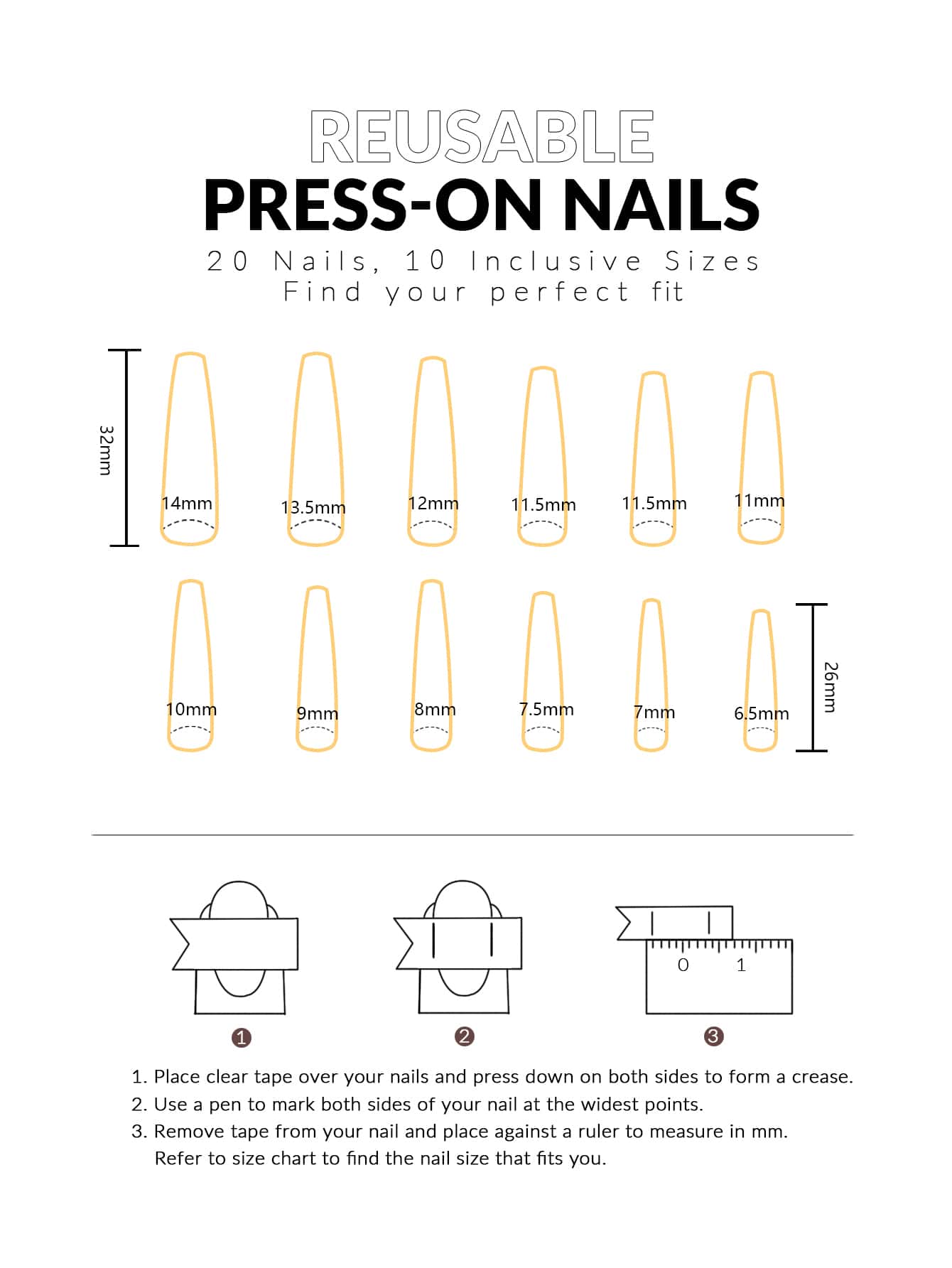 REUSABLE
PRESS-ON NAILS
20 Nails, 10 Inclusive Sizes
Find your perfect fit

32mm

14mm 13.5mm 12mm 11.5mm 11.5mm 11mm

10mm 9mm 8mm 7.5mm 7mm 6.5mm

26mm

0 1

1 2 3

1. Place clear tape over your nails and press down on both sides to form a crease.
2. Use a pen to mark both sides of your nail at the widest points.
3. Remove tape from your nail and place against a ruler to measure in mm. Refer to size chart to find the nail size that fits you.