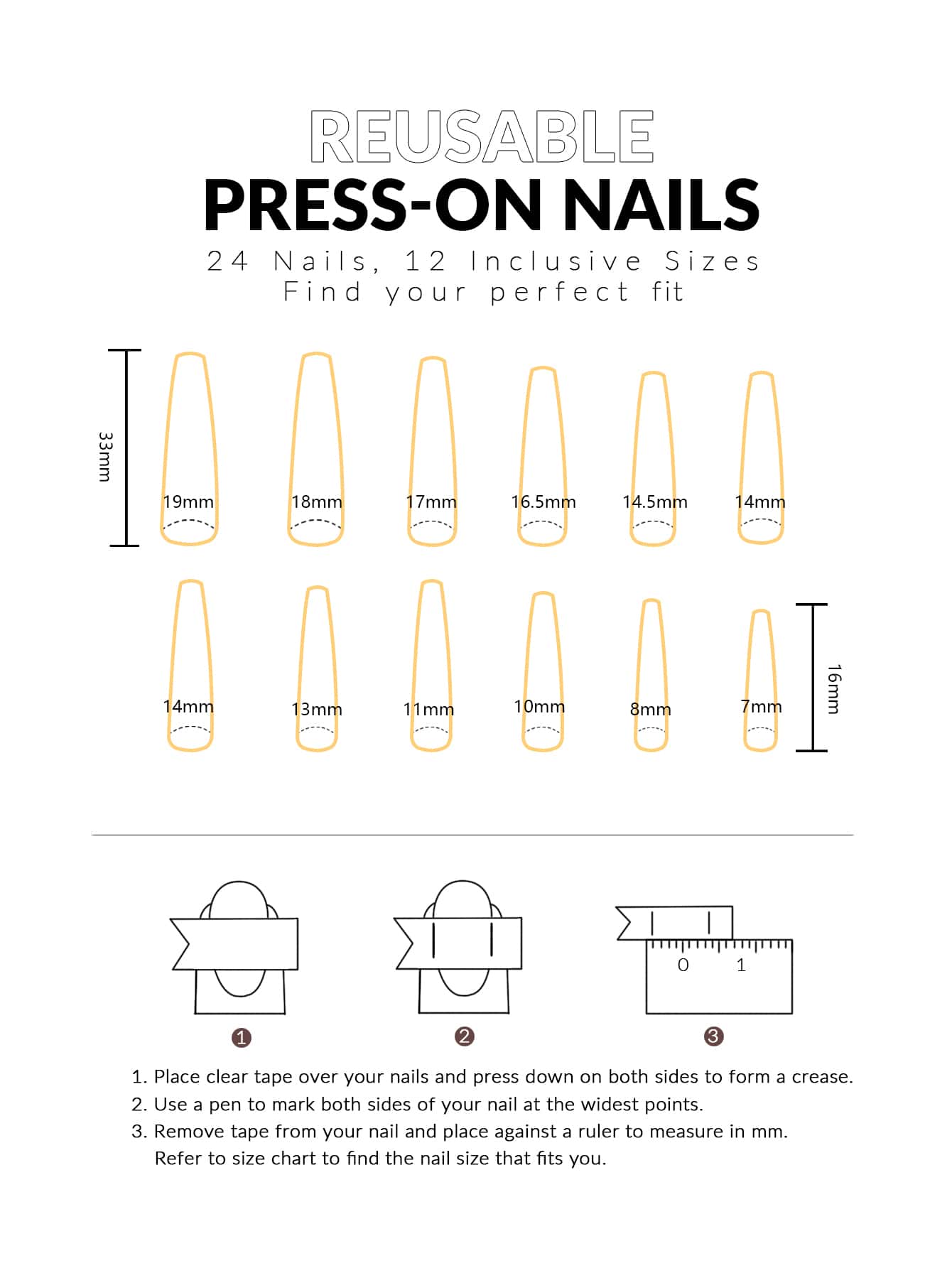 REUSABLE
PRESS-ON NAILS
24 Nails, 12 Inclusive Sizes
Find your perfect fit

33mm

19mm 18mm 17mm 16.5mm 14.5mm 14mm

14mm 13mm 11mm 10mm 8mm 7mm

16mm

0 1

1 2 3

1. Place clear tape over your nails and press down on both sides to form a crease.
2. Use a pen to mark both sides of your nail at the widest points.
3. Remove tape from your nail and place against a ruler to measure in mm. Refer to size chart to find the nail size that fits you.