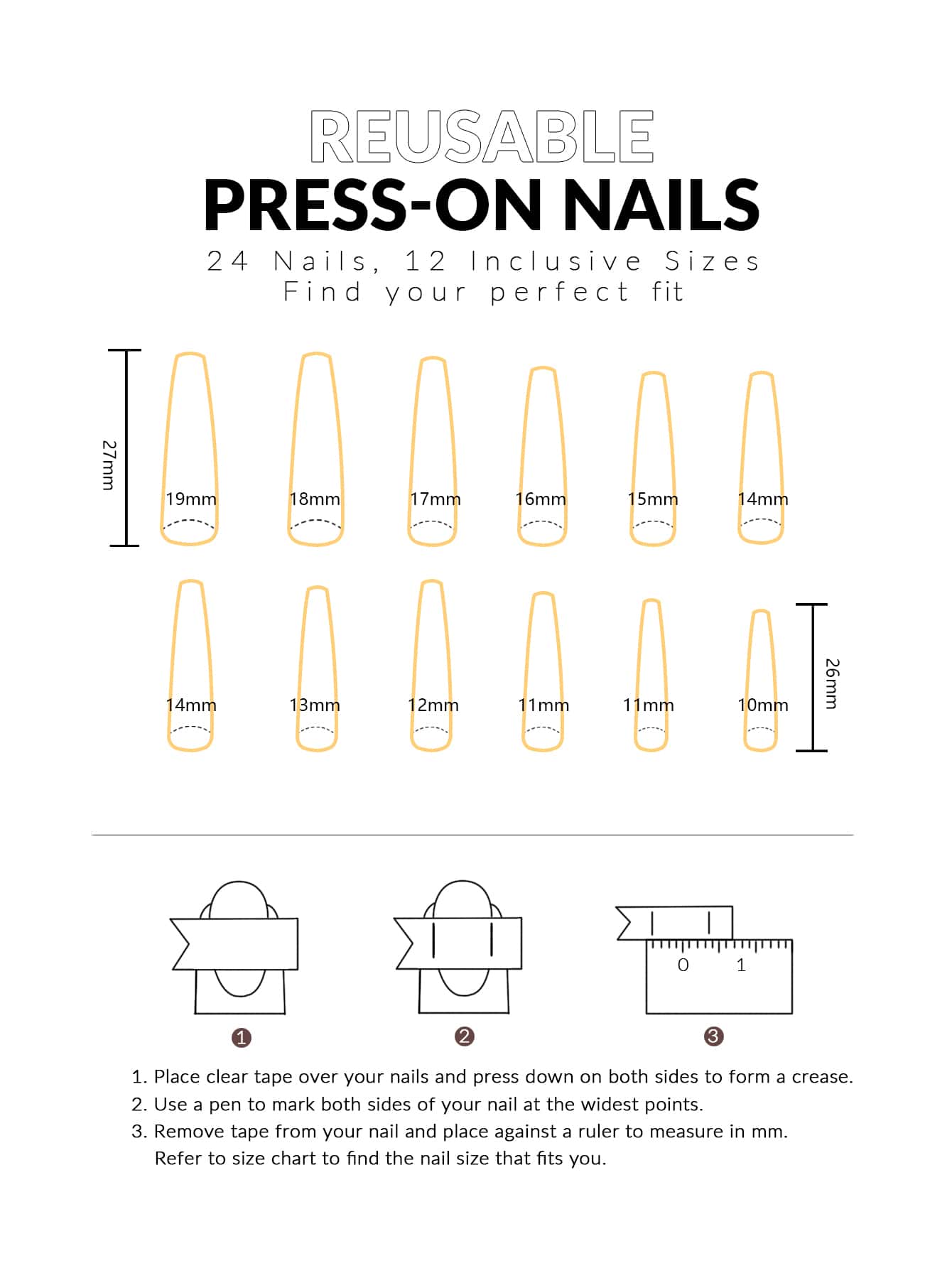 REUSABLE
PRESS-ON NAILS
24 Nails, 12 Inclusive Sizes
Find your perfect fit

27mm

19mm 18mm 17mm 16mm 15mm 14mm

14mm 13mm 12mm 11mm 11mm 10mm

26mm

0 1

1 2 3

1. Place clear tape over your nails and press down on both sides to form a crease.
2. Use a pen to mark both sides of your nail at the widest points.
3. Remove tape from your nail and place against a ruler to measure in mm. Refer to size chart to find the nail size that fits you.