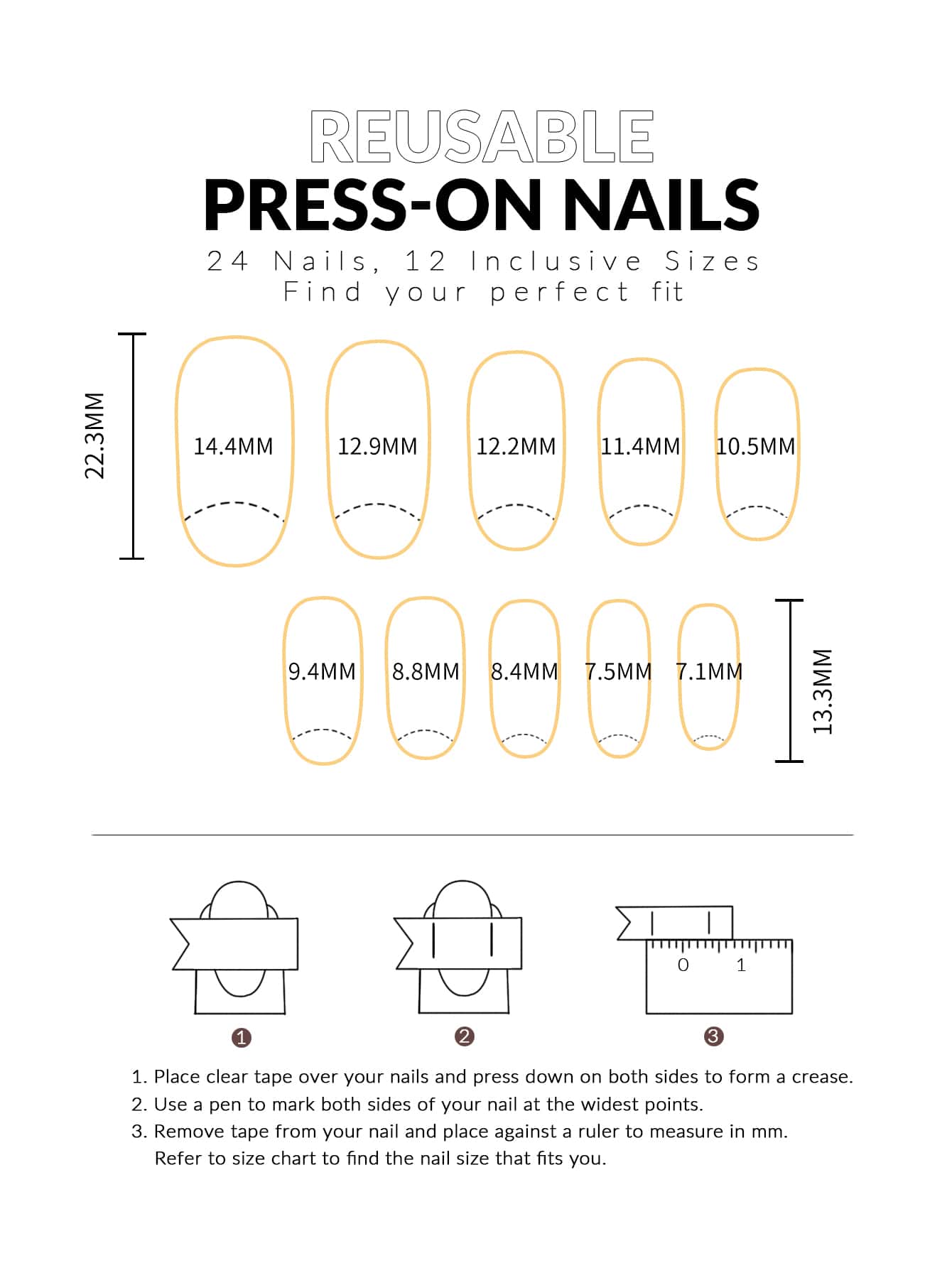 REUSABLE
PRESS-ON NAILS
24 Nails, 12 Inclusive Sizes
Find your perfect fit

22.3MM

14.4MM 12.9MM 12.2MM 11.4MM 10.5MM

9.4MM 8.8MM 8.4MM 7.5MM 7.1MM

13.3MM

0 1

1 2 3

1. Place clear tape over your nails and press down on both sides to form a crease.
2. Use a pen to mark both sides of your nail at the widest points.
3. Remove tape from your nail and place against a ruler to measure in mm. Refer to size chart to find the nail size that fits you.