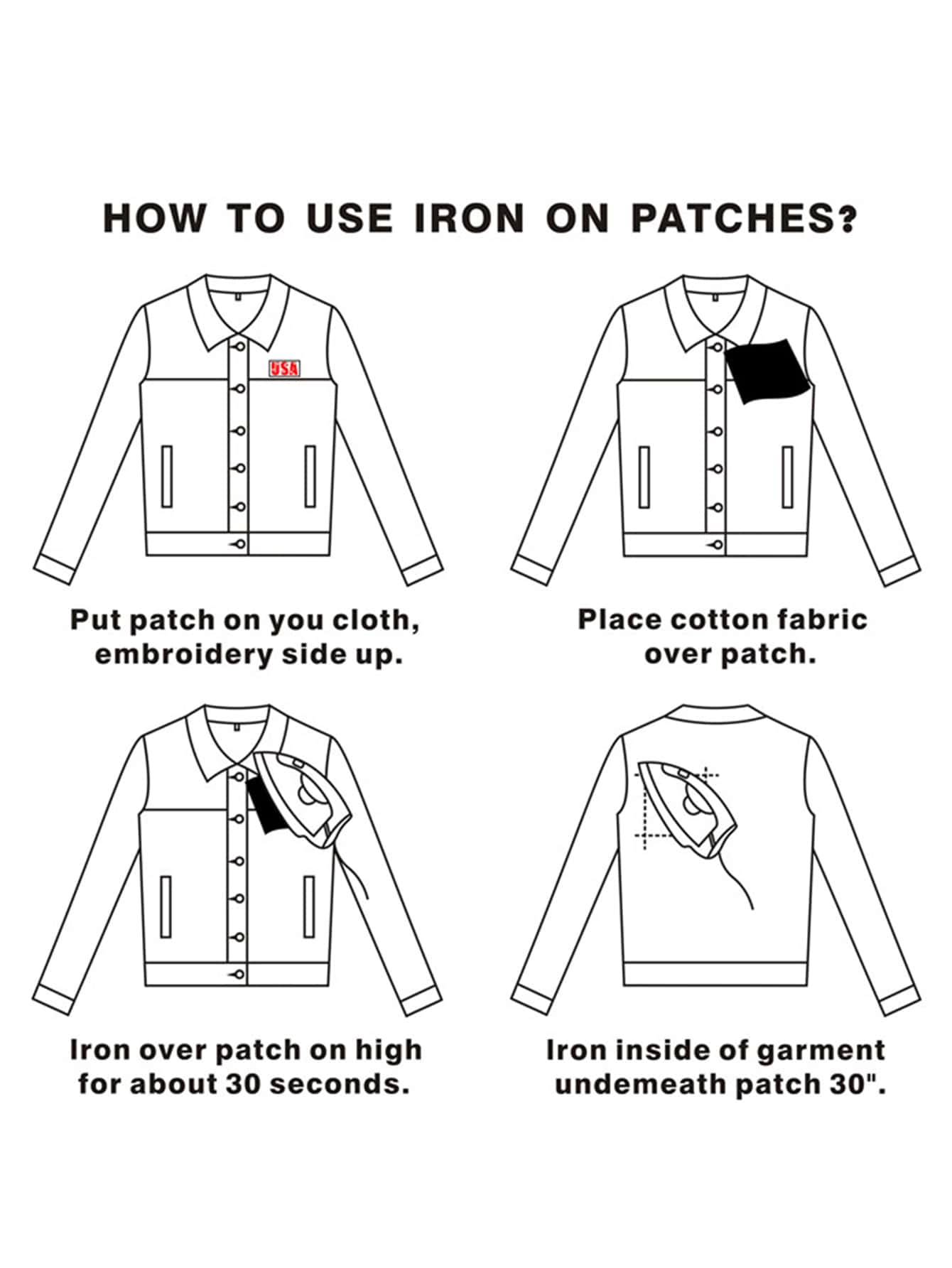 HOW TO USE IRON ON PATCHES?

USA

Put patch on you cloth, embroidery side up.

Place cotton fabric over patch.

Iron over patch on high for about 30 seconds.

Iron inside of garment undemeath patch 30".