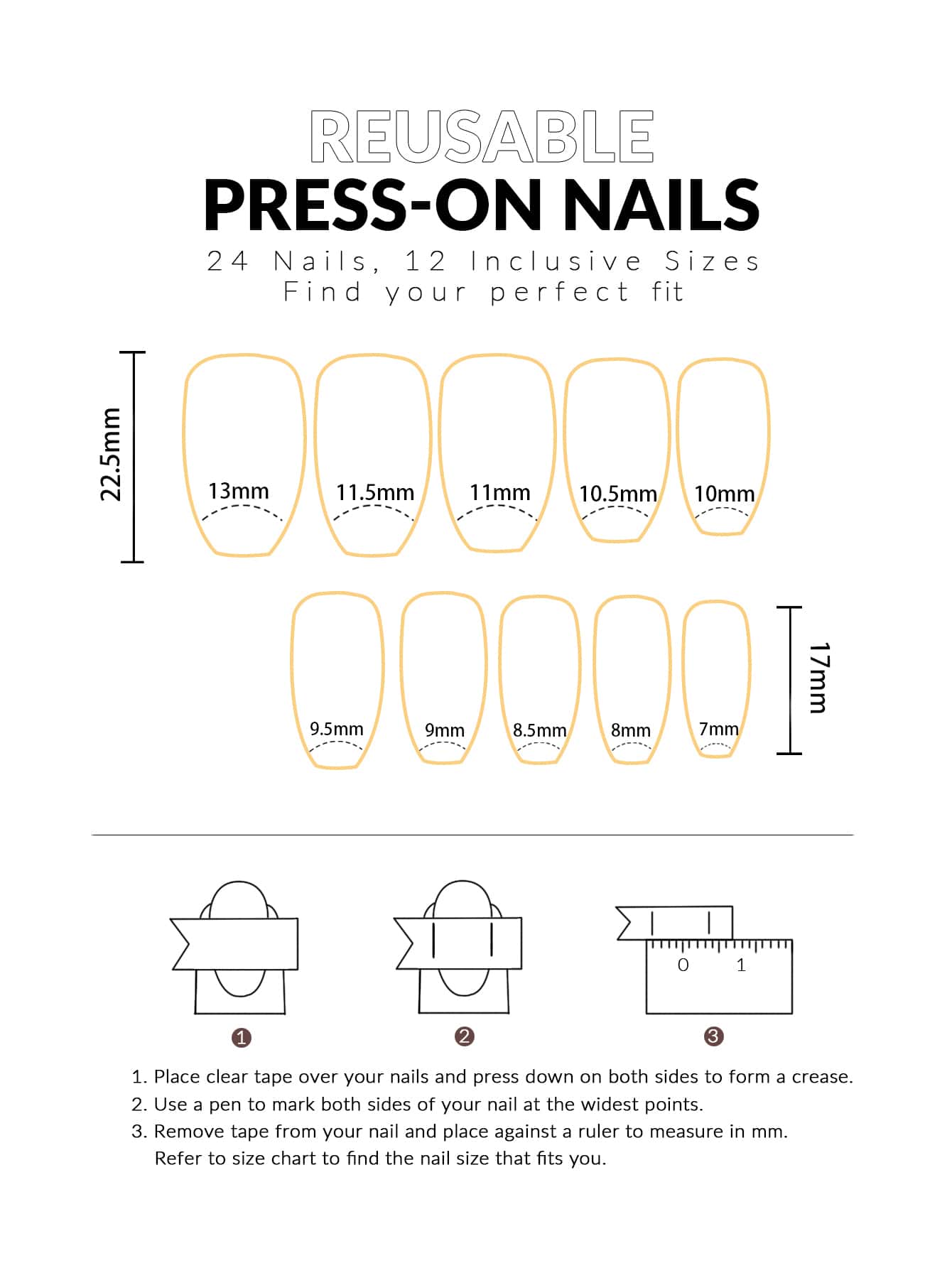 REUSABLE
PRESS-ON NAILS
24 Nails, 12 Inclusive Sizes
Find your perfect fit

22.5mm

13mm 11.5mm 11mm 10.5mm 10mm

9.5mm 9mm 8.5mm 8mm 7mm

17mm

0 1

1 2 3

1. Place clear tape over your nails and press down on both sides to form a crease.
2. Use a pen to mark both sides of your nail at the widest points.
3. Remove tape from your nail and place against a ruler to measure in mm. Refer to size chart to find the nail size that fits you.