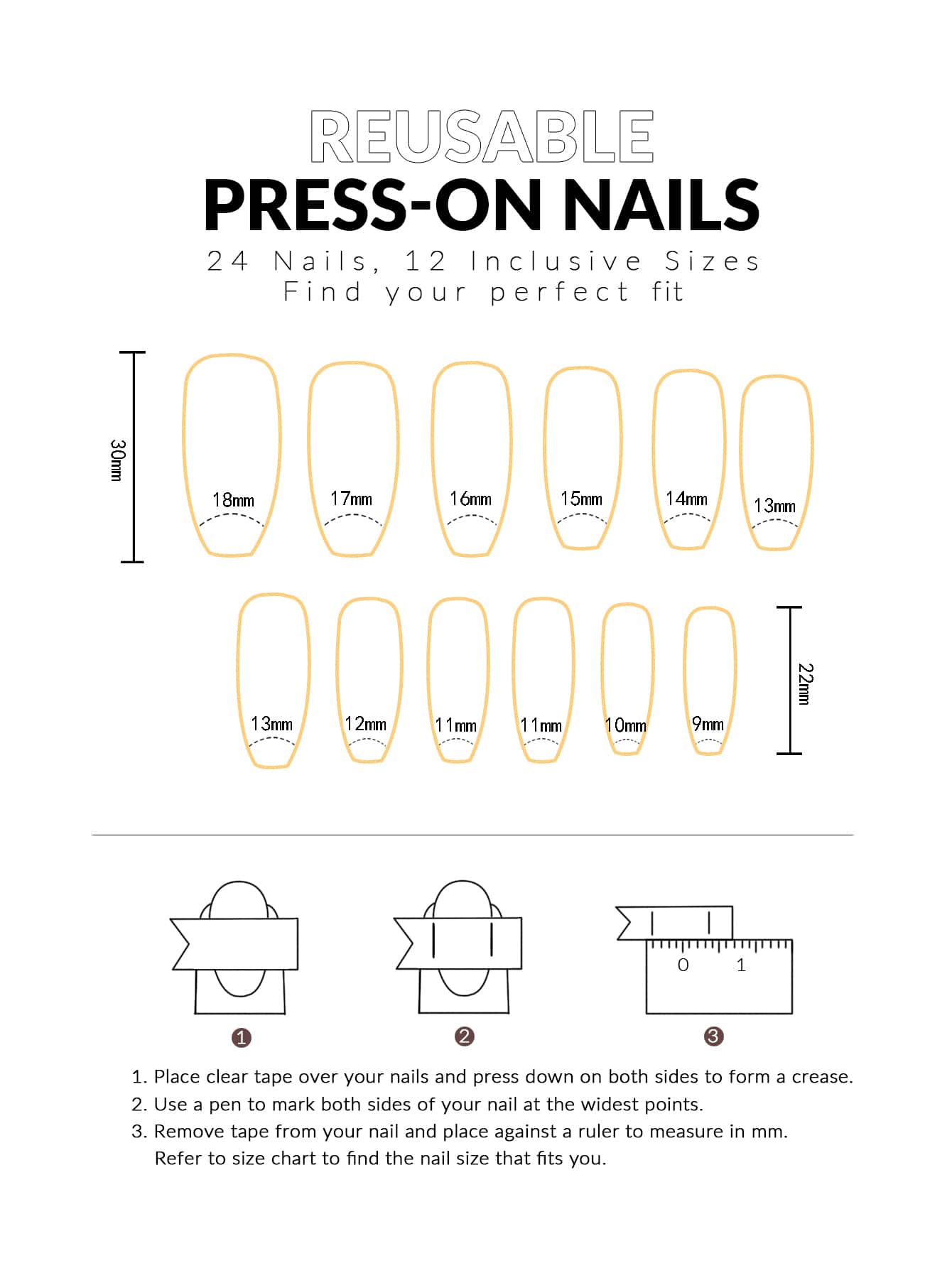 REUSABLE
PRESS-ON NAILS
24 Nails, 12 Inclusive Sizes
Find your perfect fit

30mm

18mm 17mm 16mm 15mm 14mm 13mm

13mm 12mm 11mm 11mm 10mm 9mm

22mm

0 1

1 2 3

1. Place clear tape over your nails and press down on both sides to form a crease.
2. Use a pen to mark both sides of your nail at the widest points.
3. Remove tape from your nail and place against a ruler to measure in mm. Refer to size chart to find the nail size that fits you.