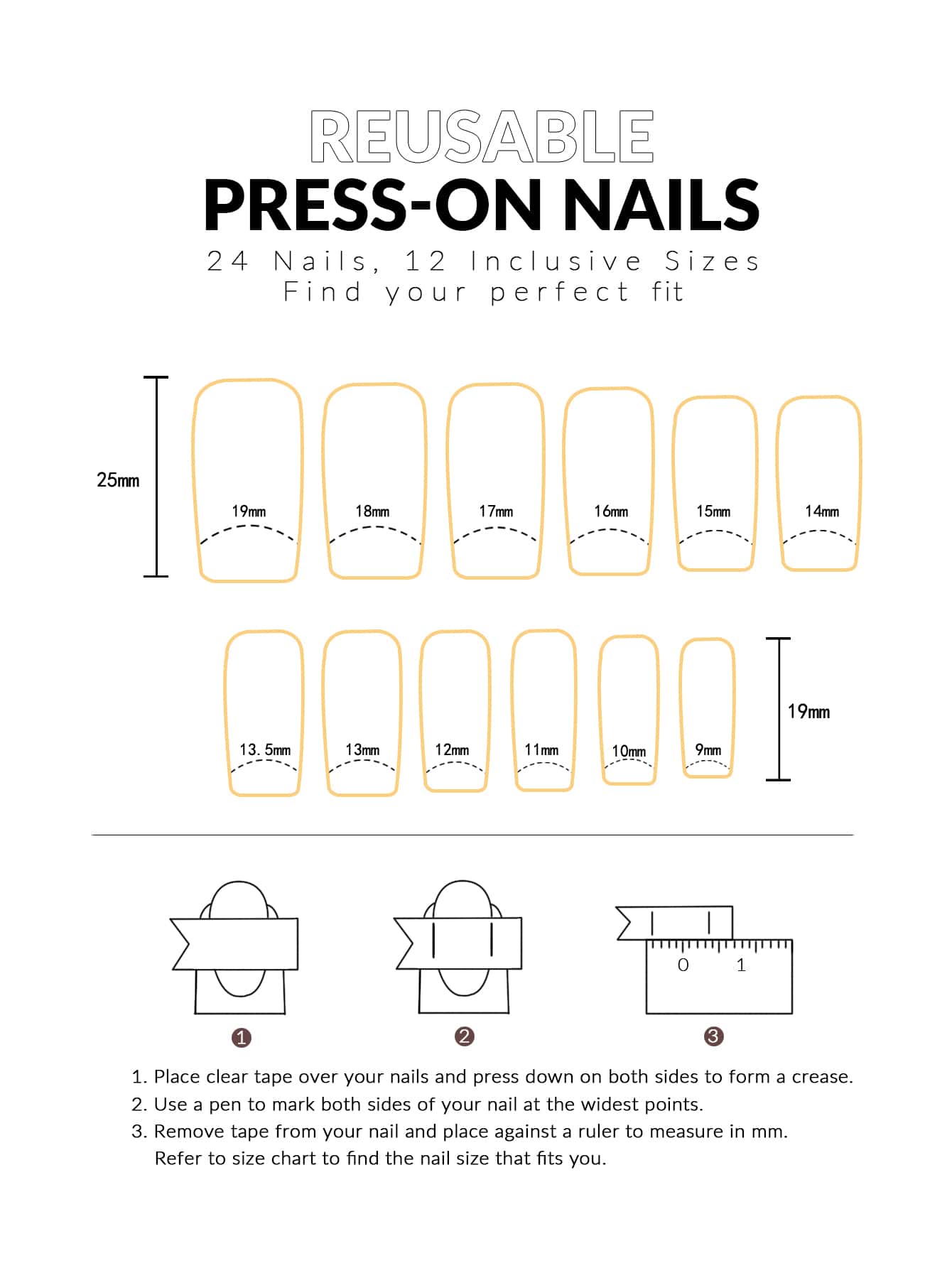 REUSABLE
PRESS-ON NAILS
24 Nails, 12 Inclusive Sizes
Find your perfect fit

25mm

19mm 18mm 17mm 16mm 15mm 14mm

13. 5mm 13mm 12mm 11mm 10mm 9mm

19mm

0 1

1 2 3

1. Place clear tape over your nails and press down on both sides to form a crease.
2. Use a pen to mark both sides of your nail at the widest points.
3. Remove tape from your nail and place against a ruler to measure in mm. Refer to size chart to find the nail size that fits you.