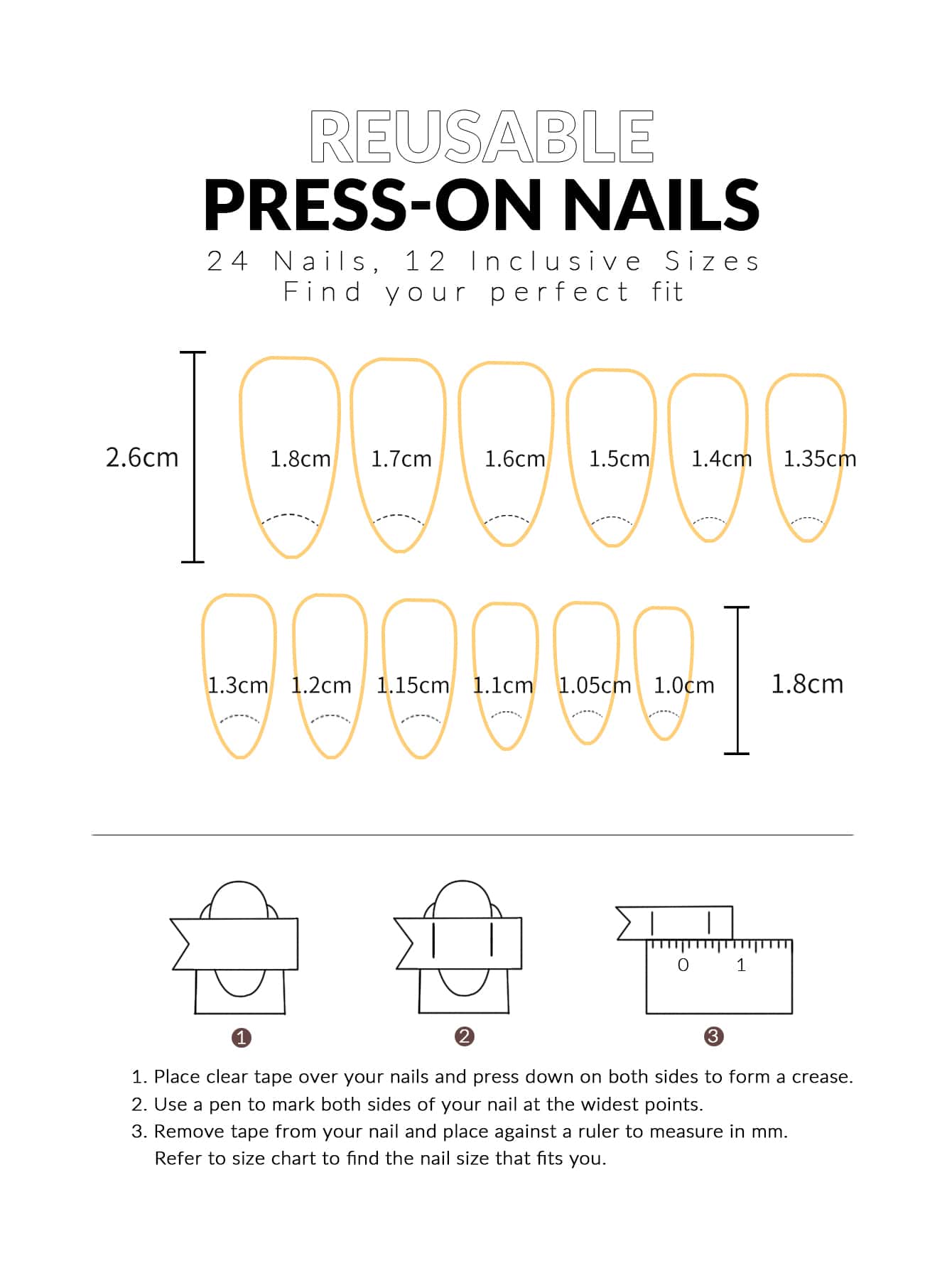 REUSABLE
PRESS-ON NAILS
24 Nails, 12 Inclusive Sizes
Find your perfect fit

2.6cm

1.8cm 1.7cm 1.6cm 1.5cm 1.4cm 1.35cm

1.3cm 1.2cm 1.15cm 1.1cm 1.05cm 1.0cm

1.8cm

0 1

1 2 3

1. Place clear tape over your nails and press down on both sides to form a crease.
2. Use a pen to mark both sides of your nail at the widest points.
3. Remove tape from your nail and place against a ruler to measure in mm. Refer to size chart to find the nail size that fits you.