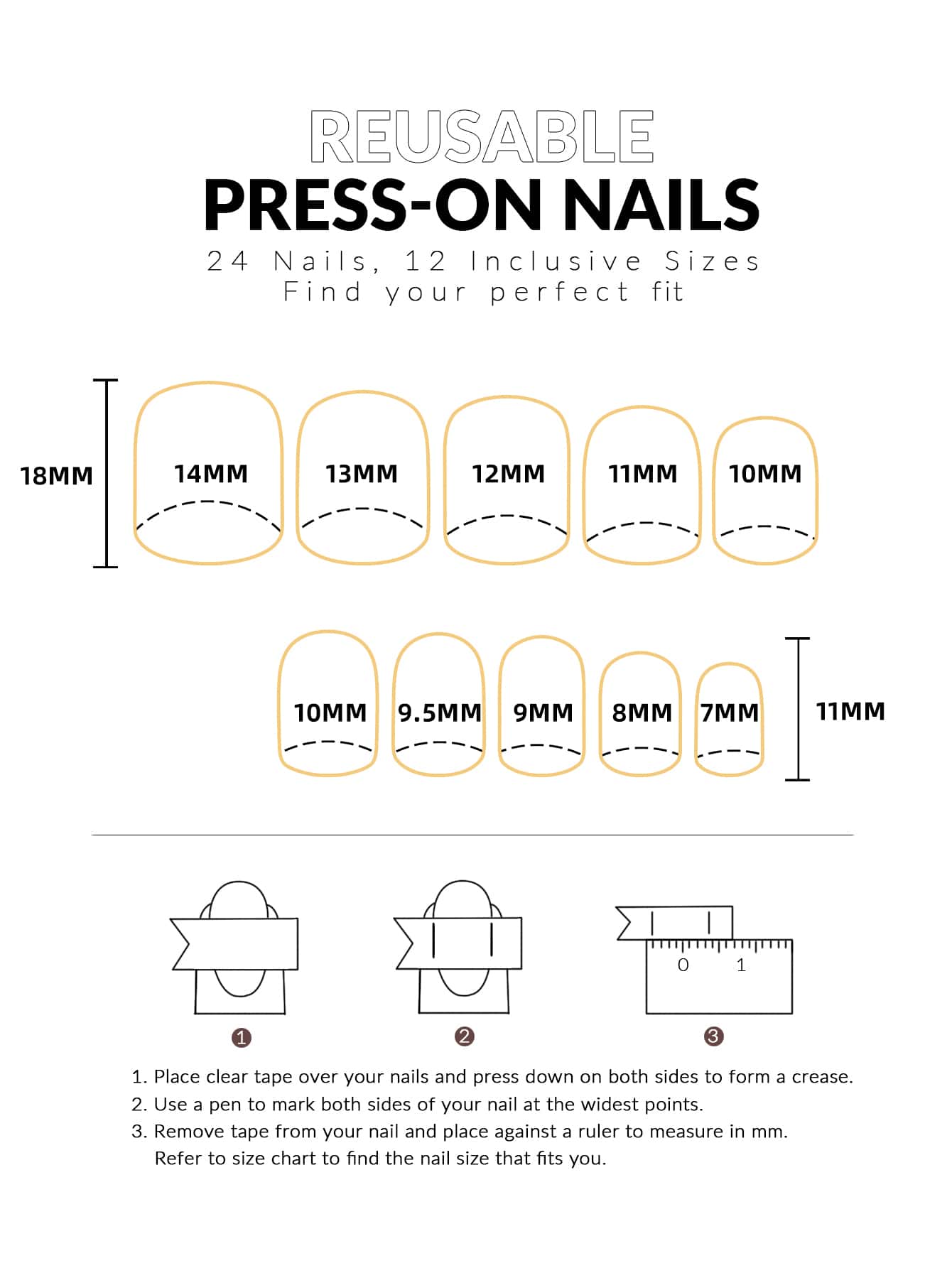 REUSABLE
PRESS-ON NAILS
24 Nails, 12 Inclusive Sizes
Find your perfect fit

18MM
14MM
13MM
12MM
11MM
10MM

10MM
9.5MM
9MM
8MM
7MM
11MM

0 1

1
2
3

1. Place clear tape over your nails and press down on both sides to form a crease.
2. Use a pen to mark both sides of your nail at the widest points.
3. Remove tape from your nail and place against a ruler to measure in mm. Refer to size chart to find the nail size that fits you.